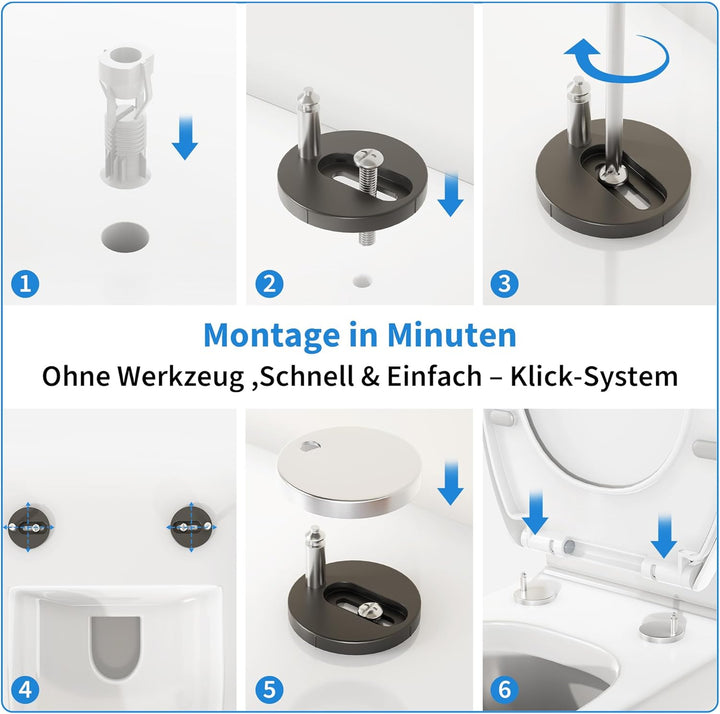 1

2

3

Montage in Minuten

Ohne Werkzeug ,Schnell & Einfach – Klick-System

4

5

6