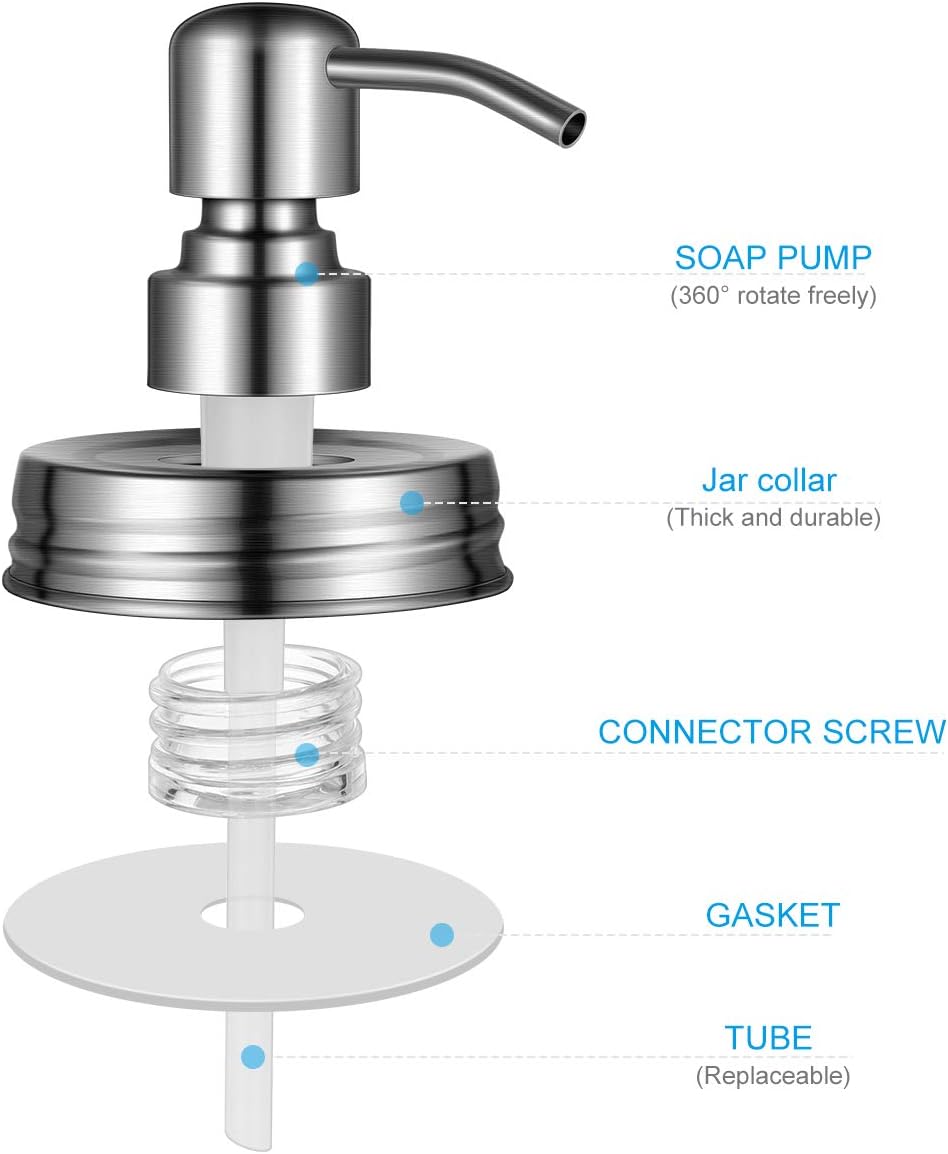 SOAP PUMP
(360° rotate freely)

Jar collar
(Thick and durable)

CONNECTOR SCREW

GASKET

TUBE
(Replaceable)