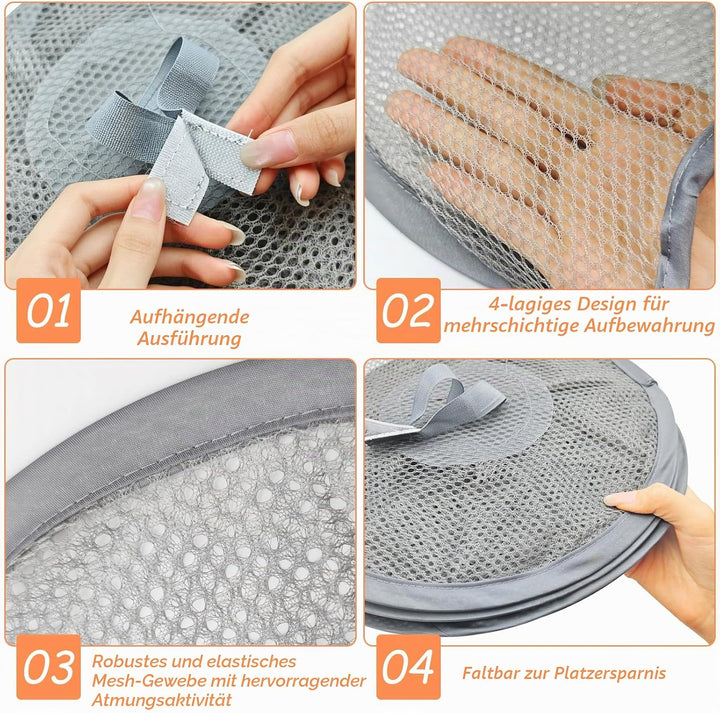 01

Aufhängende Ausführung

02

4-lagiges Design für mehrschichtige Aufbewahrung

03

Robustes und elastisches Mesh-Gewebe mit hervorragender Atmungsaktivität

04

Faltbar zur Platzersparnis