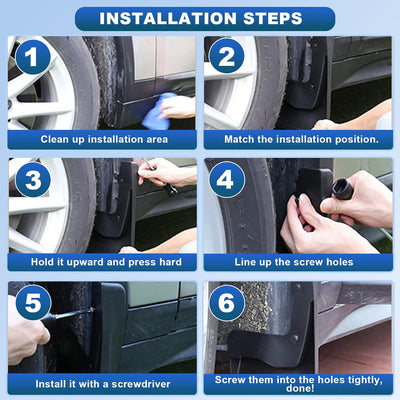 INSTALLATION STEPS

1
Clean up installation area

2
Match the installation position.

3
Hold it upward and press hard

4
Line up the screw holes

5
Install it with a screwdriver

6
Screw them into the holes tightly, done!