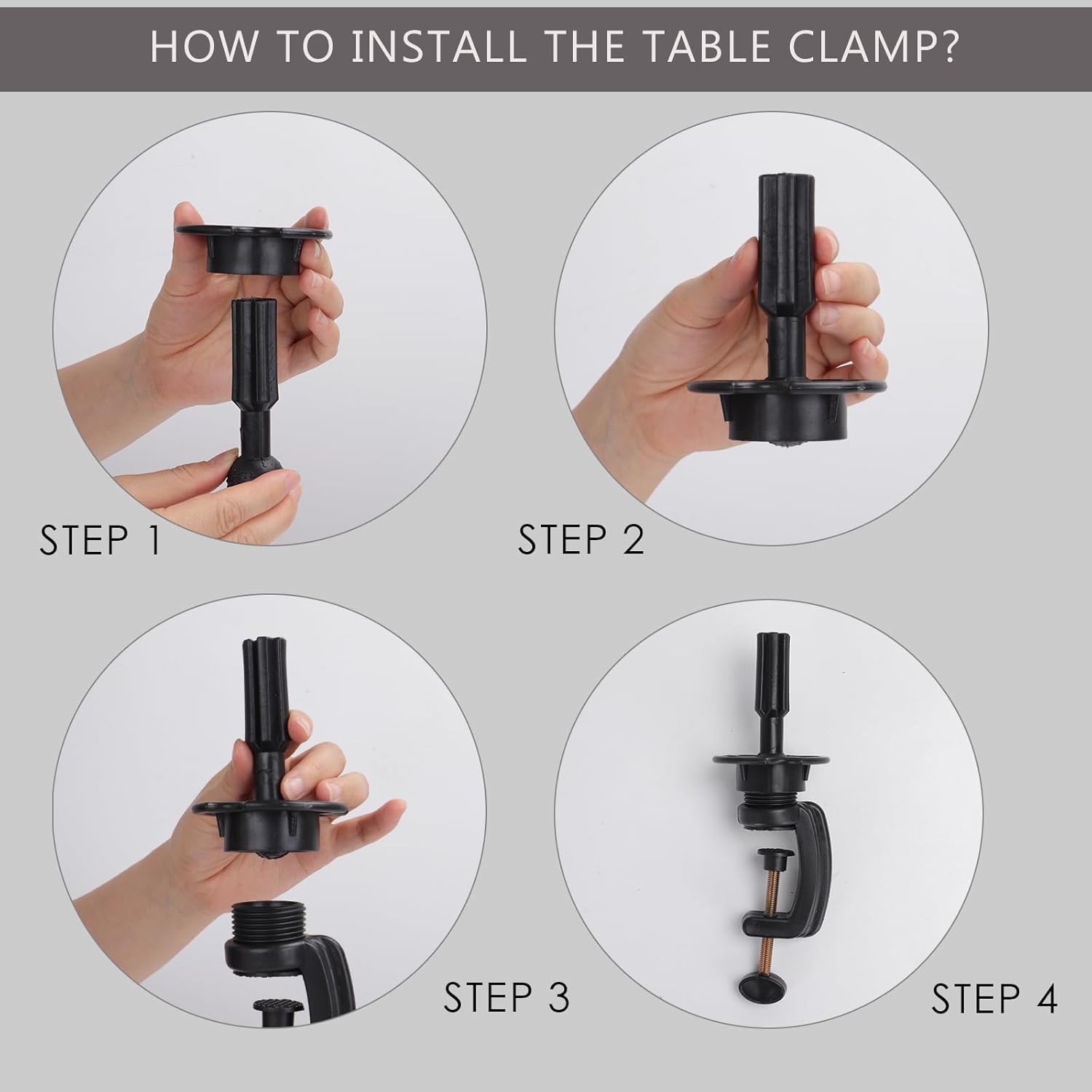 HOW TO INSTALL THE TABLE CLAMP?

STEP 1

STEP 2

STEP 3

STEP 4