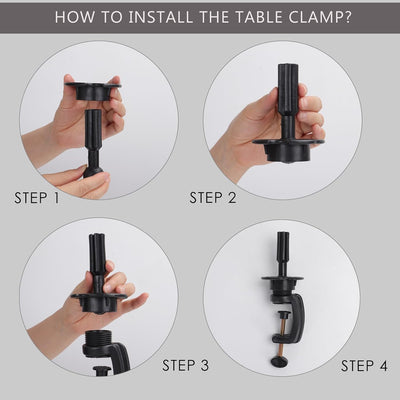 HOW TO INSTALL THE TABLE CLAMP?

STEP 1

STEP 2

STEP 3

STEP 4