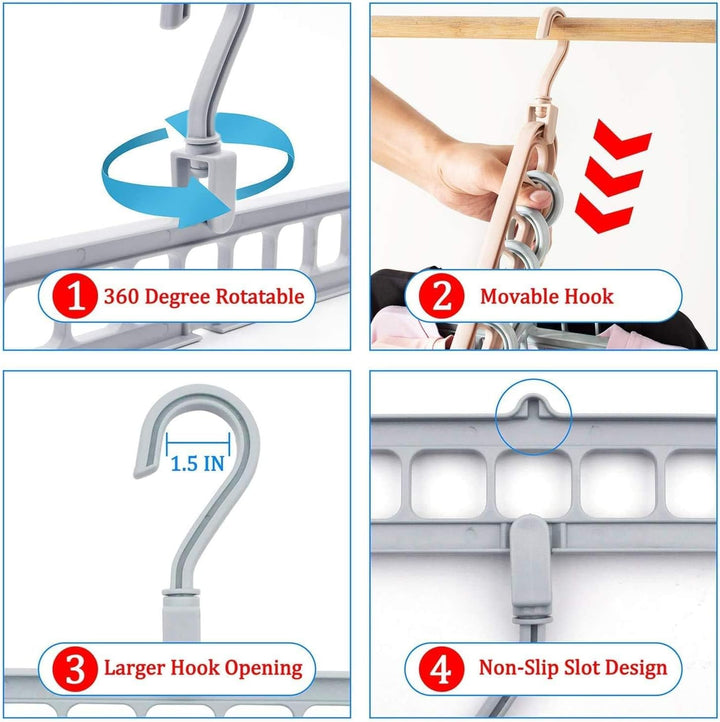 1 360 Degree Rotatable

2 Movable Hook

1.5 IN

3 Larger Hook Opening

4 Non-Slip Slot Design