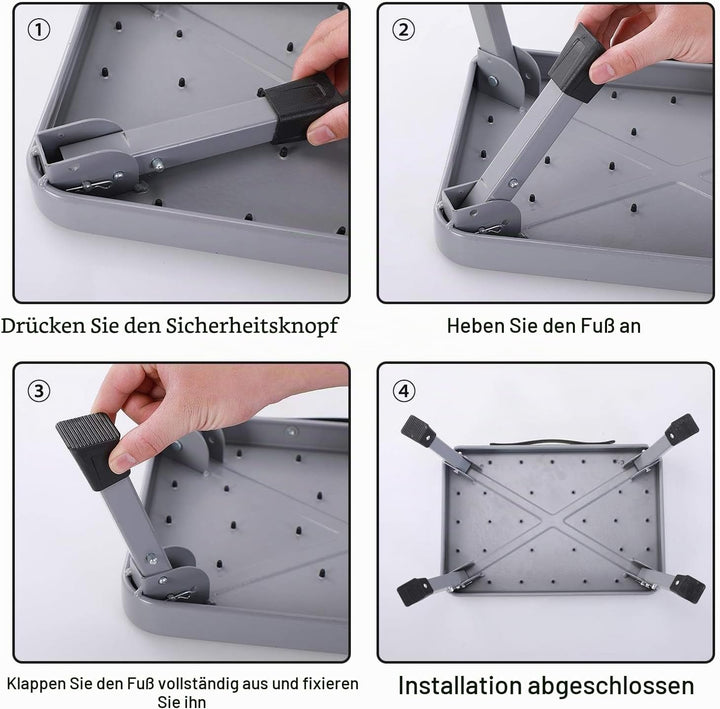 ①

Drücken Sie den Sicherheitsknopf

②

Heben Sie den Fuß an

③

Klappen Sie den Fuß vollständig aus und fixieren Sie ihn

④

Installation abgeschlossen