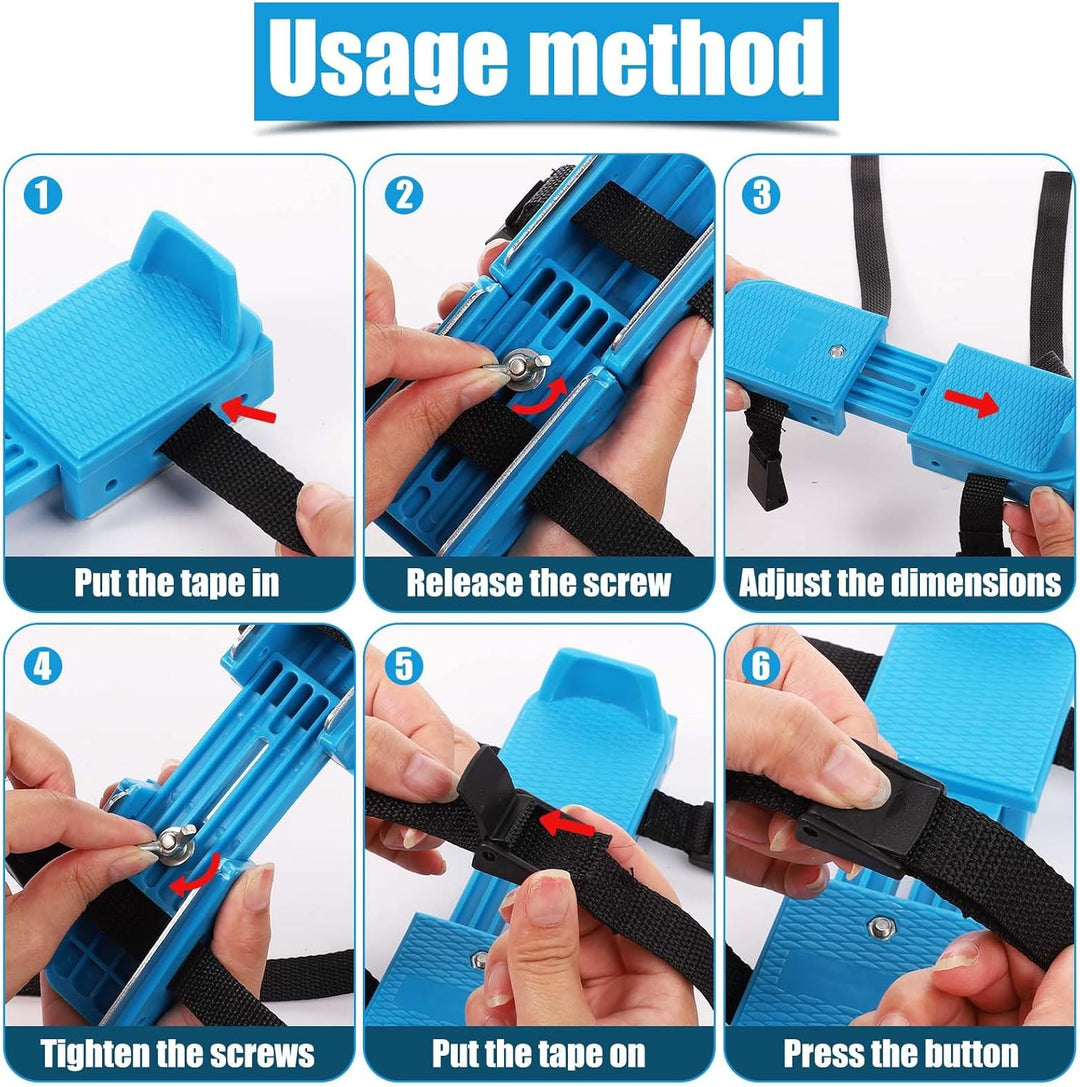 Usage method

1
Put the tape in

2
Release the screw

3
Adjust the dimensions

4
Tighten the screws

5
Put the tape on

6
Press the button