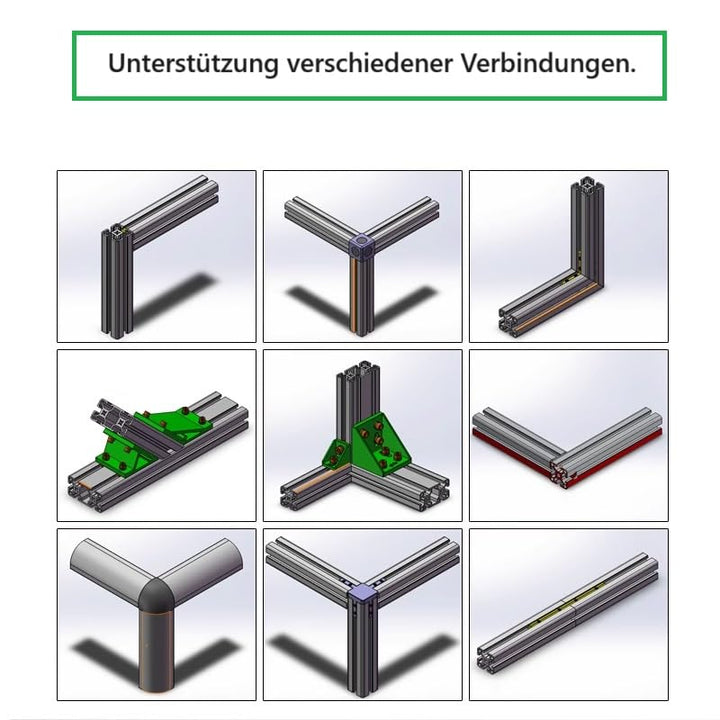 Unterstützung verschiedener Verbindungen.