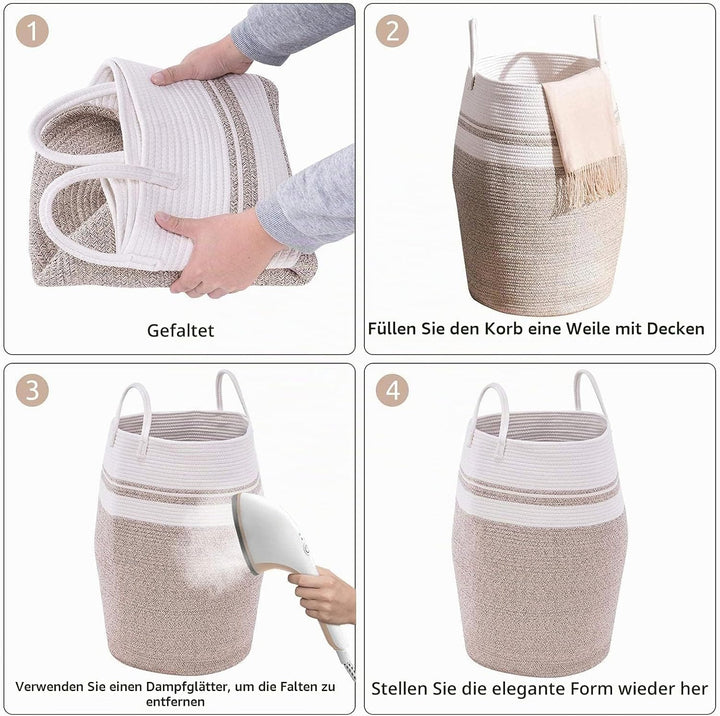 1

Gefaltet

2

Füllen Sie den Korb eine Weile mit Decken

3

Verwenden Sie einen Dampfglätter, um die Falten zu entfernen

4

Stellen Sie die elegante Form wieder her