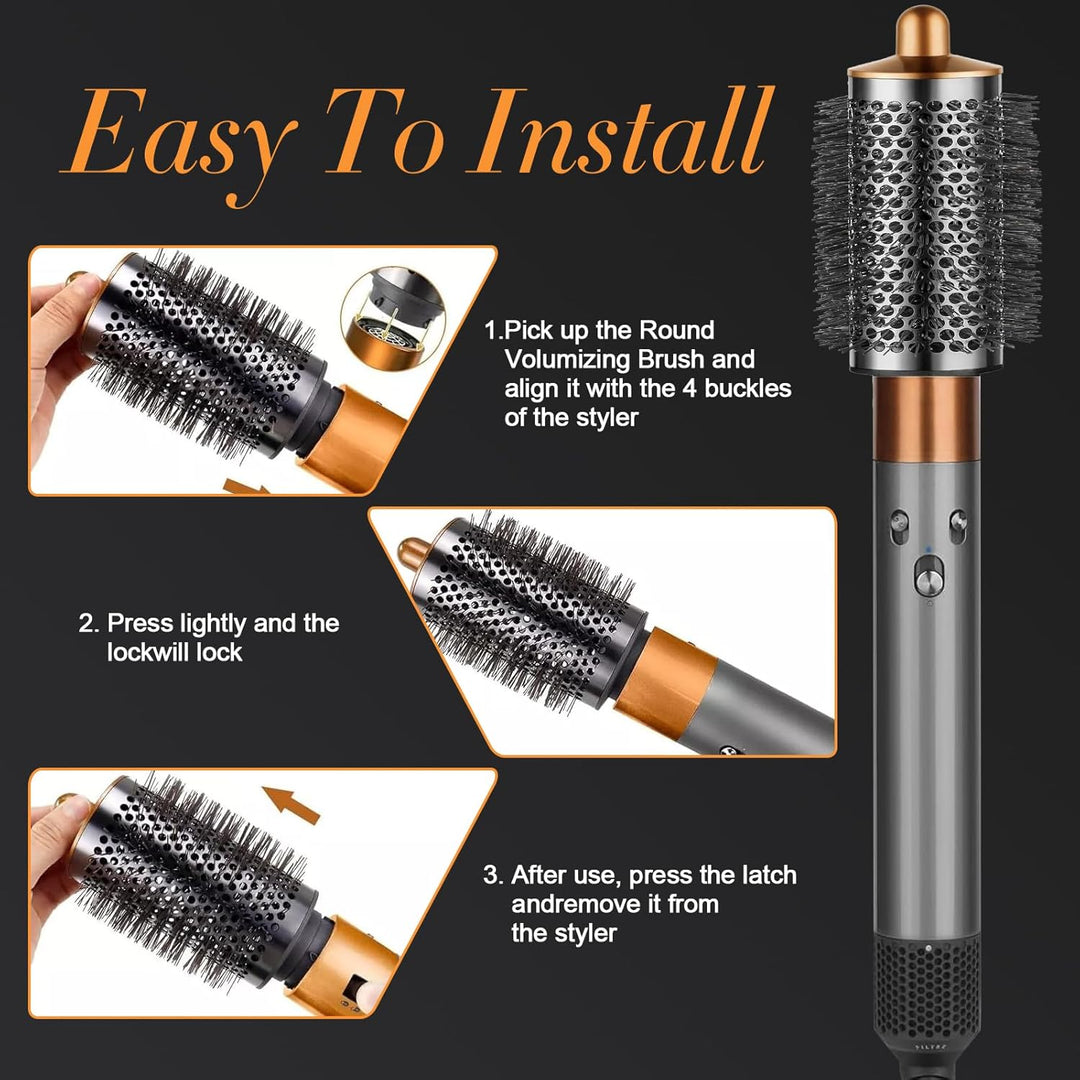 Easy To Install

1.Pick up the Round Volumizing Brush and align it with the 4 buckles of the styler

2. Press lightly and the lockwill lock

3. After use, press the latch andremove it from the styler