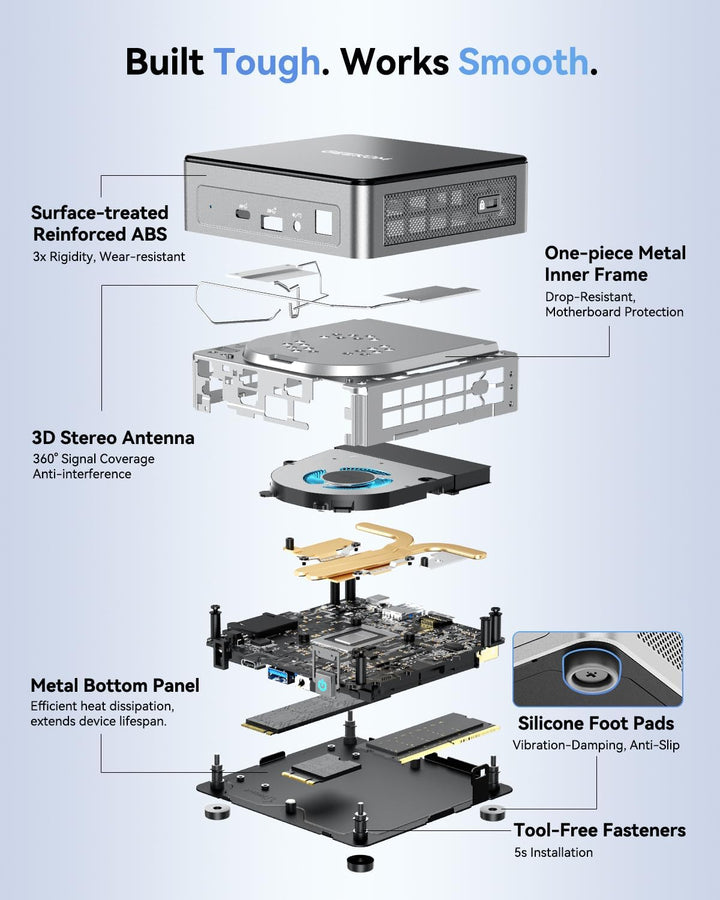 Built Tough. Works Smooth.

Surface-treated Reinforced ABS
3x Rigidity, Wear-resistant

One-piece Metal Inner Frame
Drop-Resistant, Motherboard Protection

3D Stereo Antenna
360° Signal Coverage
Anti-interference

Metal Bottom Panel
Efficient heat dissipation, extends device lifespan.

Silicone Foot Pads
Vibration-Damping, Anti-Slip

Tool-Free Fasteners
5s Installation