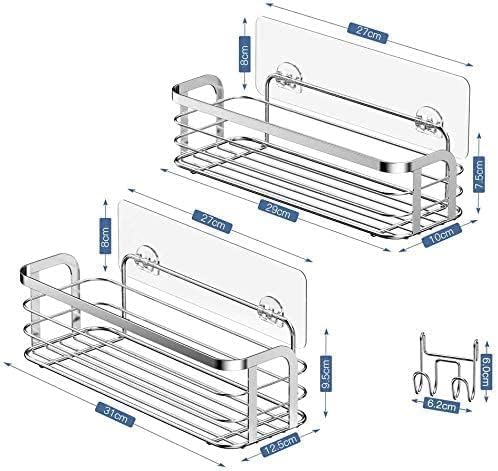 27cm
8cm
7.5cm
29cm
10cm
27cm
8cm
9.5cm
31cm
12.5cm
6.0cm
6.2cm