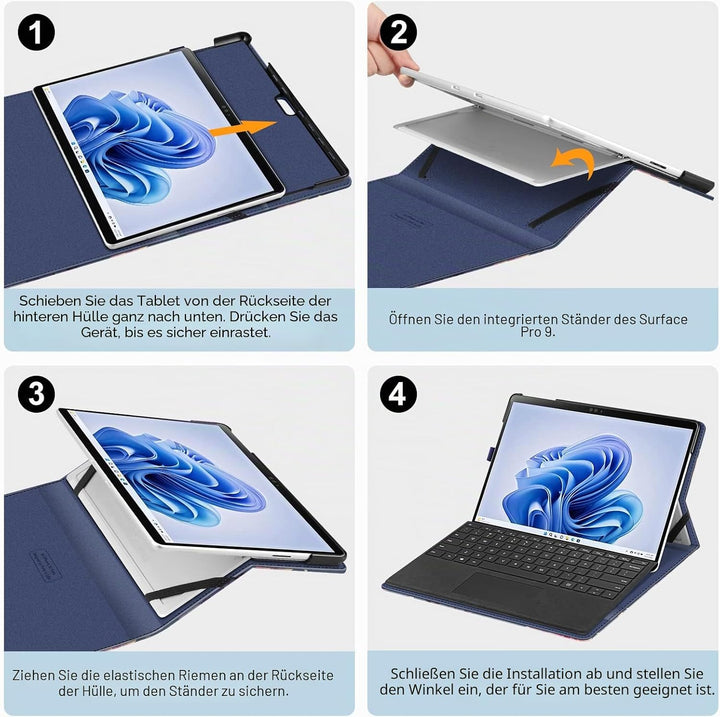 1

Schieben Sie das Tablet von der Rückseite der hinteren Hülle ganz nach unten. Drücken Sie das Gerät, bis es sicher einrastet.

2

Öffnen Sie den integrierten Ständer des Surface Pro 9.

3

Ziehen Sie die elastischen Riemen an der Rückseite der Hülle, um den Ständer zu sichern.

4

Schließen Sie die Installation ab und stellen Sie den Winkel ein, der für Sie am besten geeignet ist.