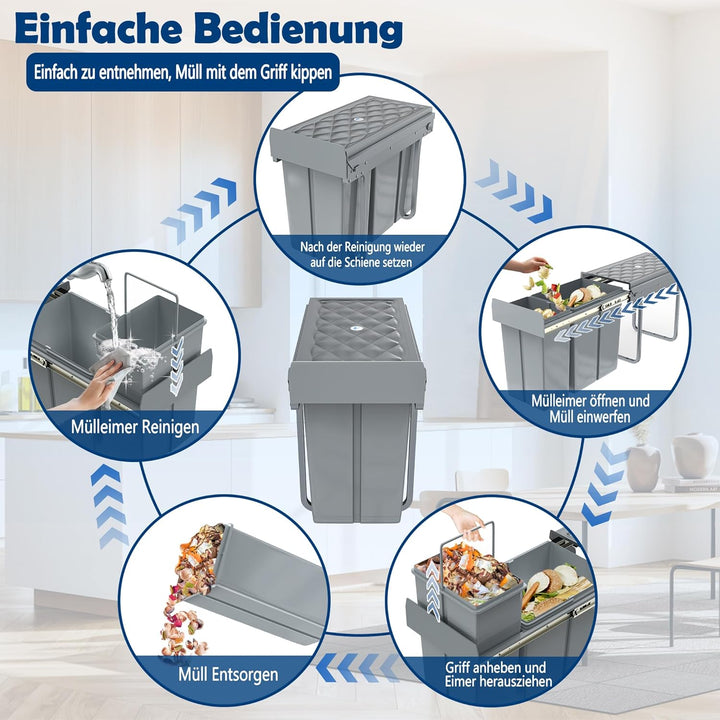 Einfache Bedienung

Einfach zu entnehmen, Müll mit dem Griff kippen

Nach der Reinigung wieder auf die Schiene setzen

Mülleimer öffnen und Müll einwerfen

Griff anheben und Eimer herausziehen

Müll Entsorgen

Mülleimer Reinigen