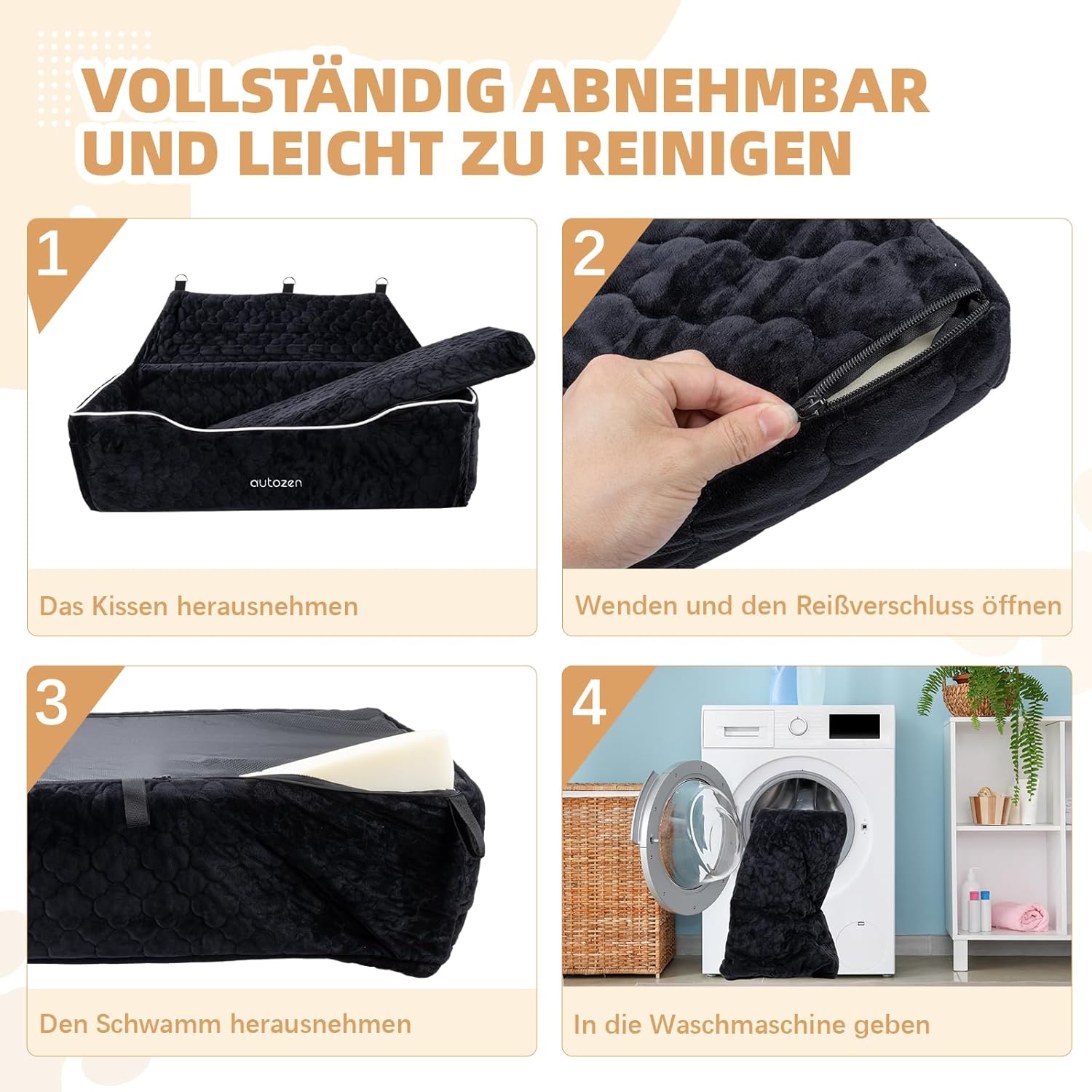 VOLLSTÄNDIG ABNEHMBAR UND LEICHT ZU REINIGEN

1

autozen

Das Kissen herausnehmen

2

Wenden und den Reißverschluss öffnen

3

Den Schwamm herausnehmen

4

In die Waschmaschine geben