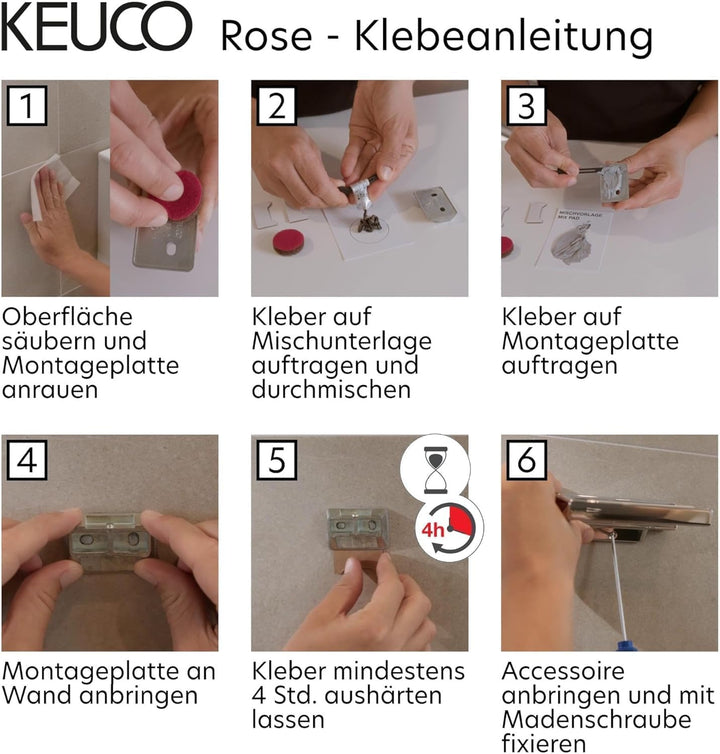 KEUCO Rose - Klebeanleitung

1
Oberfläche säubern und Montageplatte anrauen

2
Kleber auf Mischunterlage auftragen und durchmischen

3
MISCHVORLAGE MIX PAD
Kleber auf Montageplatte auftragen

4
Montageplatte an Wand anbringen

5
4h
Kleber mindestens 4 Std. aushärten lassen

6
Accessoire anbringen und mit Madenschraube fixieren