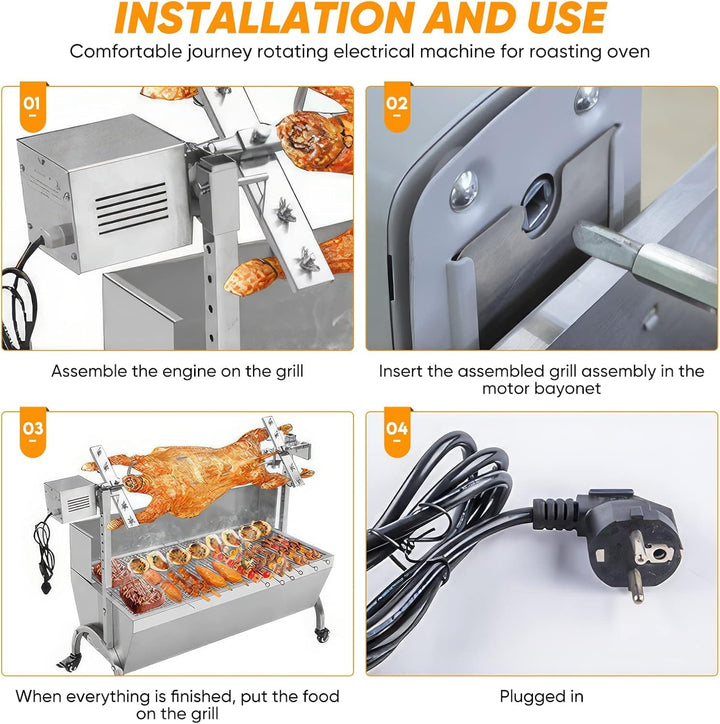 INSTALLATION AND USE

Comfortable journey rotating electrical machine for roasting oven

01

Assemble the engine on the grill

02

Insert the assembled grill assembly in the motor bayonet

03

When everything is finished, put the food on the grill

04

Plugged in