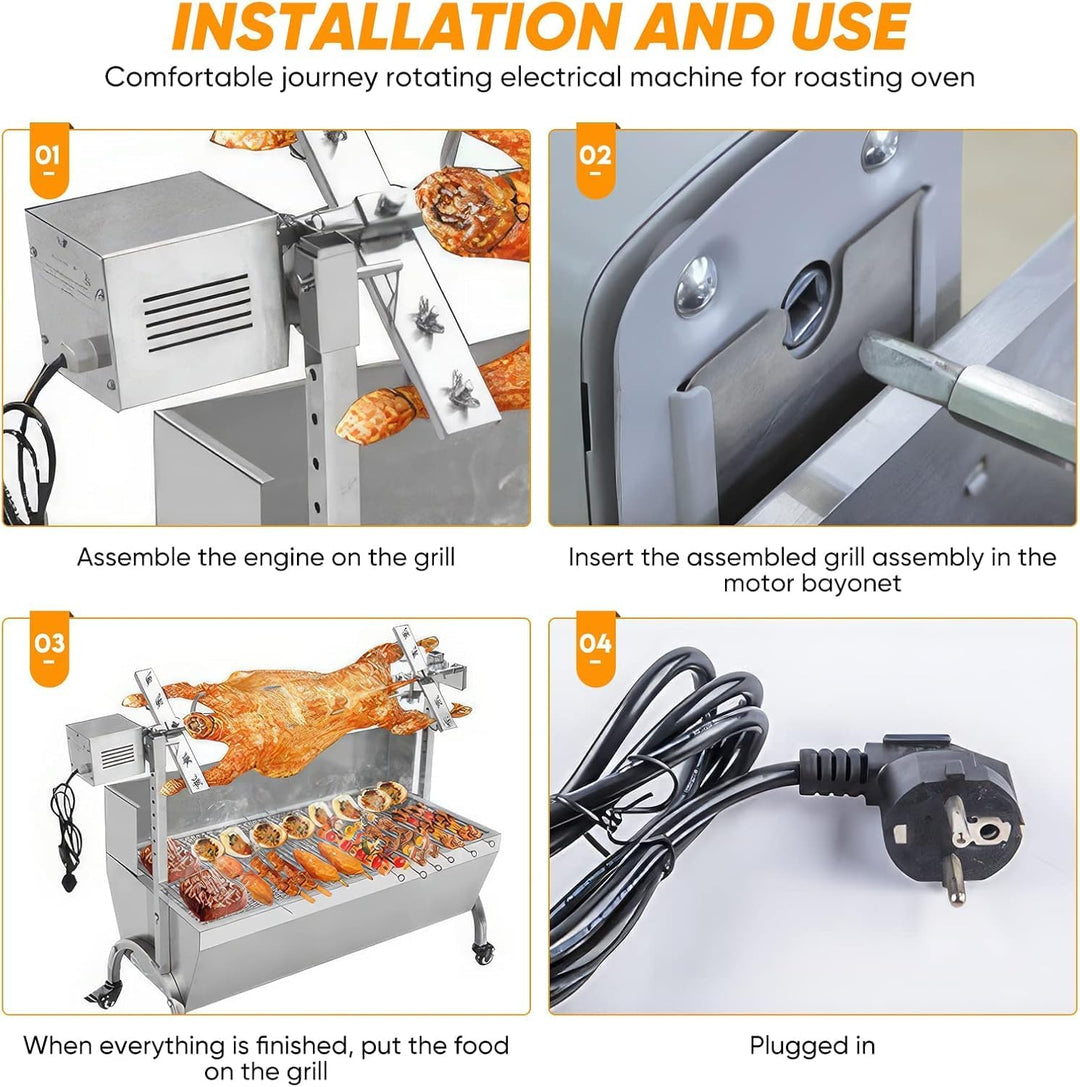 INSTALLATION AND USE

Comfortable journey rotating electrical machine for roasting oven

01

Assemble the engine on the grill

02

Insert the assembled grill assembly in the motor bayonet

03

When everything is finished, put the food on the grill

04

Plugged in