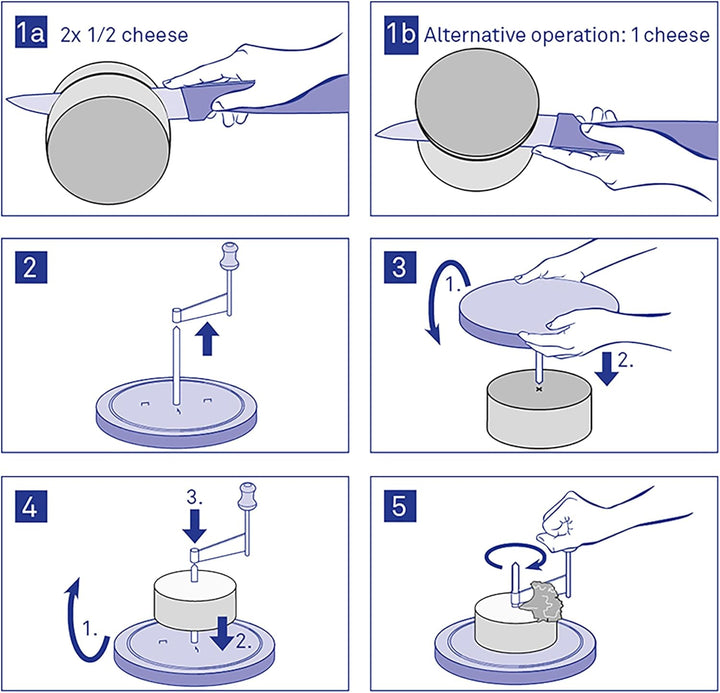 1a 2x 1/2 cheese

1b Alternative operation: 1 cheese

2

3
1.
2.

4
3.
1.
2.

5