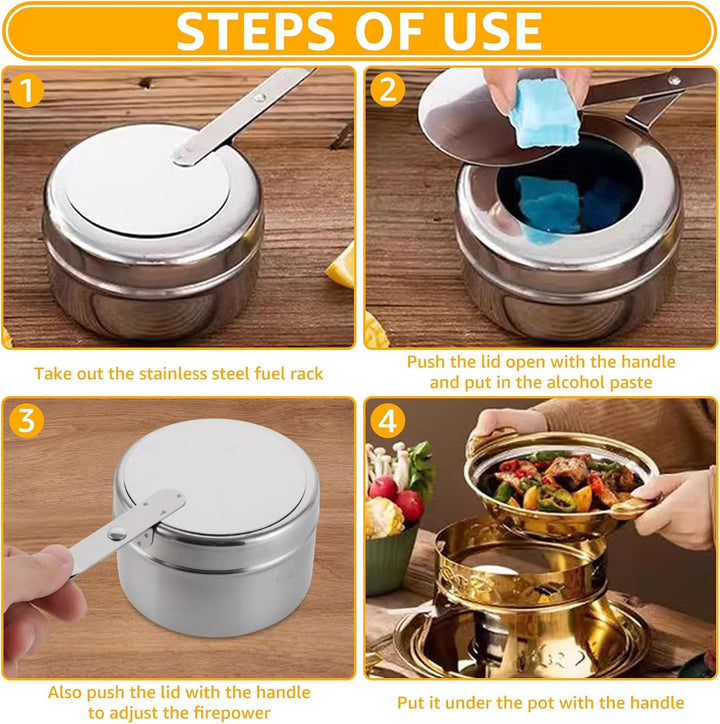 STEPS OF USE

1

Take out the stainless steel fuel rack

2

Push the lid open with the handle and put in the alcohol paste

3

Also push the lid with the handle to adjust the firepower

4

Put it under the pot with the handle