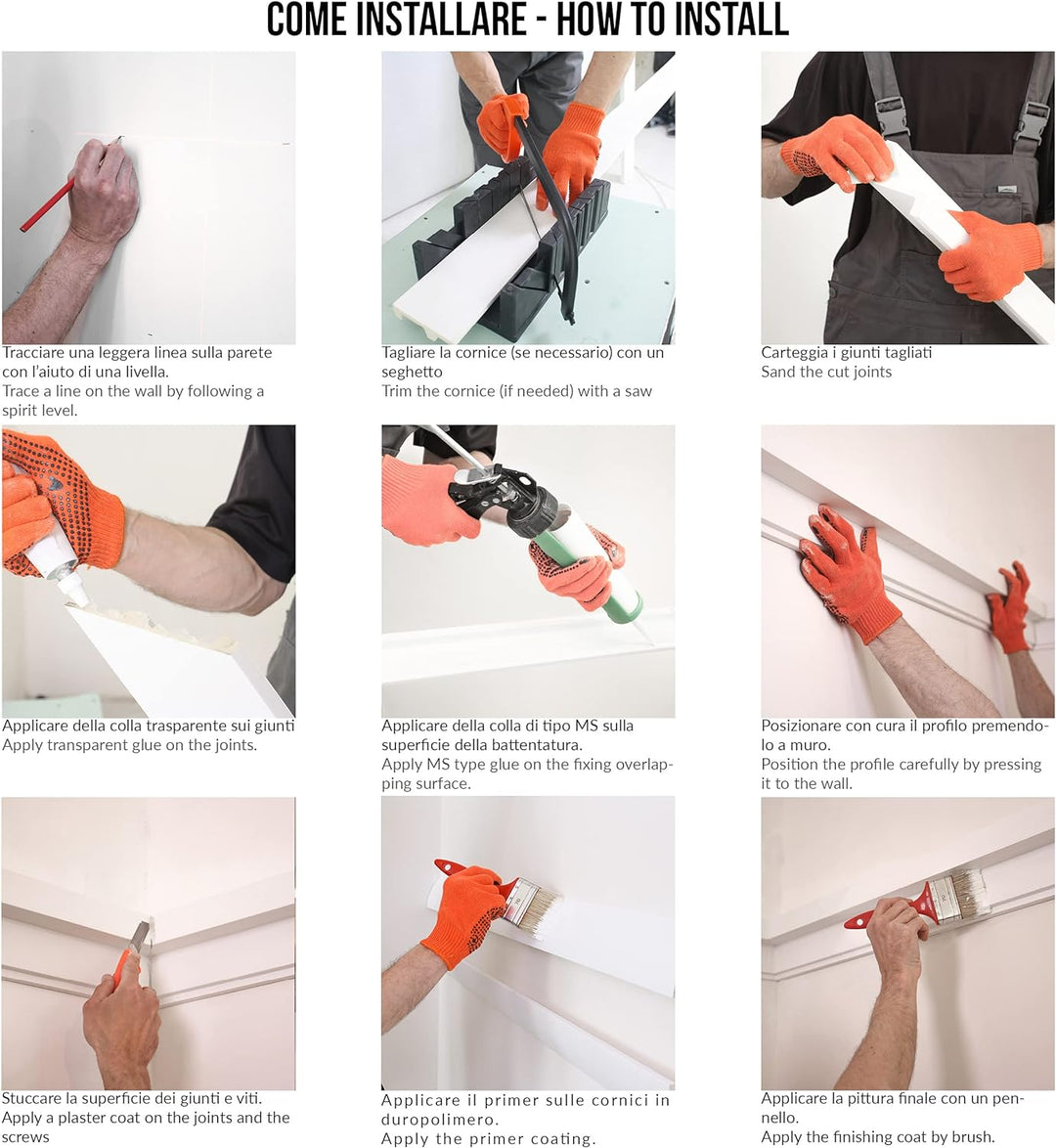 COME INSTALLARE - HOW TO INSTALL

Tracciare una leggera linea sulla parete con l'aiuto di una livella.
Trace a line on the wall by following a spirit level.

Tagliare la cornice (se necessario) con un seghetto
Trim the cornice (if needed) with a saw

Carteggia i giunti tagliati
Sand the cut joints

Applicare della colla trasparente sui giunti
Apply transparent glue on the joints.

Applicare della colla di tipo MS sulla superficie della battentatura.
Apply MS type glue on the fixing overlapping surface.

Posizionare con cura il profilo premendolo a muro.
Position the profile carefully by pressing it to the wall.

Stuccare la superficie dei giunti e viti.
Apply a plaster coat on the joints and the screws

Applicare il primer sulle cornici in duropolimero.
Apply the primer coating.

Applicare la pittura finale con un pennello.
Apply the finishing coat by brush.