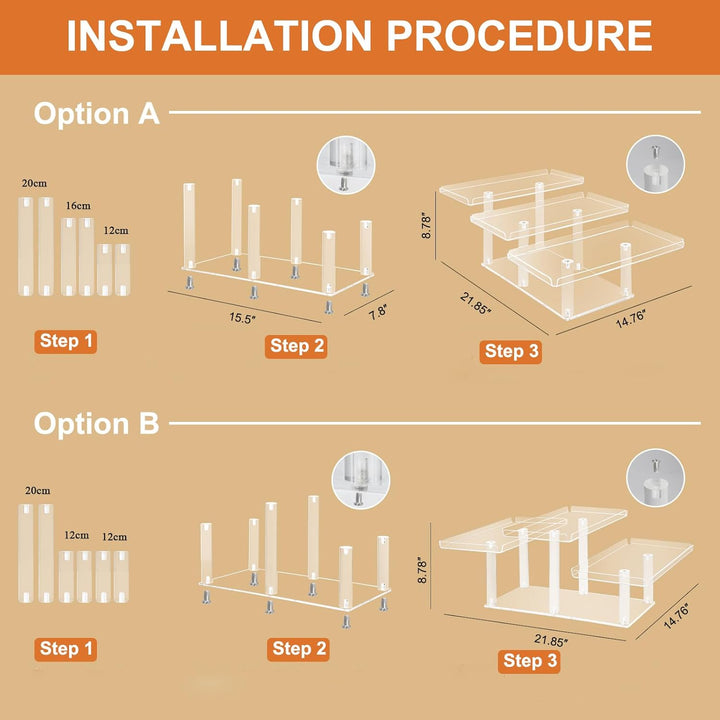 INSTALLATION PROCEDURE

Option A

20cm
16cm
12cm

Step 1

15.5"
7.8"

Step 2

8.78"
21.85"
14.76"

Step 3

Option B

20cm
12cm
12cm

Step 1

Step 2

8.78"
21.85"
14.76"

Step 3