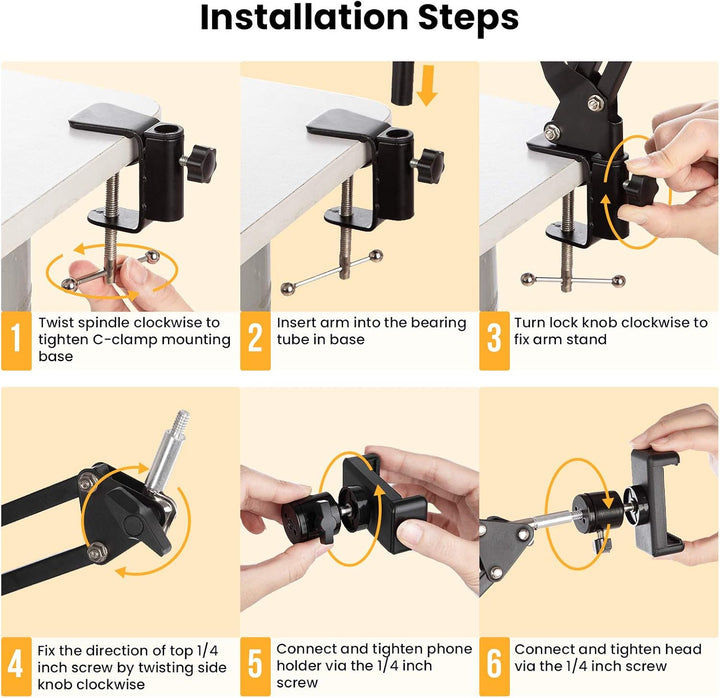 Installation Steps

1 Twist spindle clockwise to tighten C-clamp mounting base

2 Insert arm into the bearing tube in base

3 Turn lock knob clockwise to fix arm stand

4 Fix the direction of top 1/4 inch screw by twisting side knob clockwise

5 Connect and tighten phone holder via the 1/4 inch screw

6 Connect and tighten head via the 1/4 inch screw