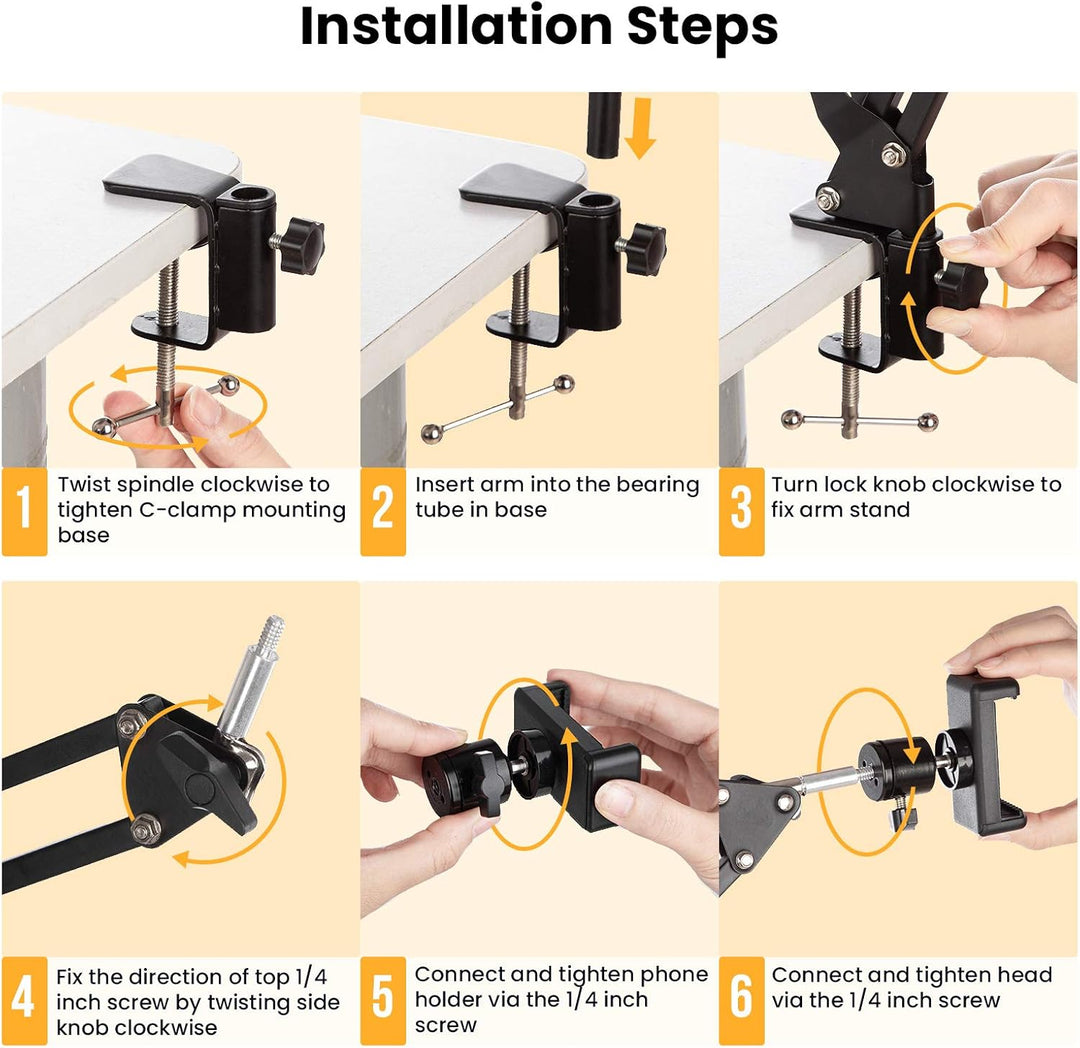 Installation Steps

1 Twist spindle clockwise to tighten C-clamp mounting base

2 Insert arm into the bearing tube in base

3 Turn lock knob clockwise to fix arm stand

4 Fix the direction of top 1/4 inch screw by twisting side knob clockwise

5 Connect and tighten phone holder via the 1/4 inch screw

6 Connect and tighten head via the 1/4 inch screw