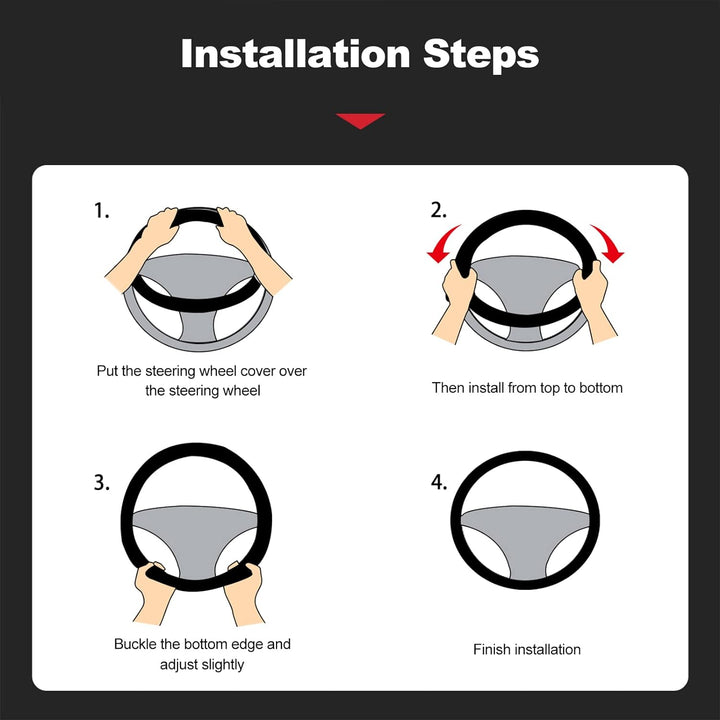 Installation Steps

1.

Put the steering wheel cover over the steering wheel

2.

Then install from top to bottom

3.

Buckle the bottom edge and adjust slightly

4.

Finish installation