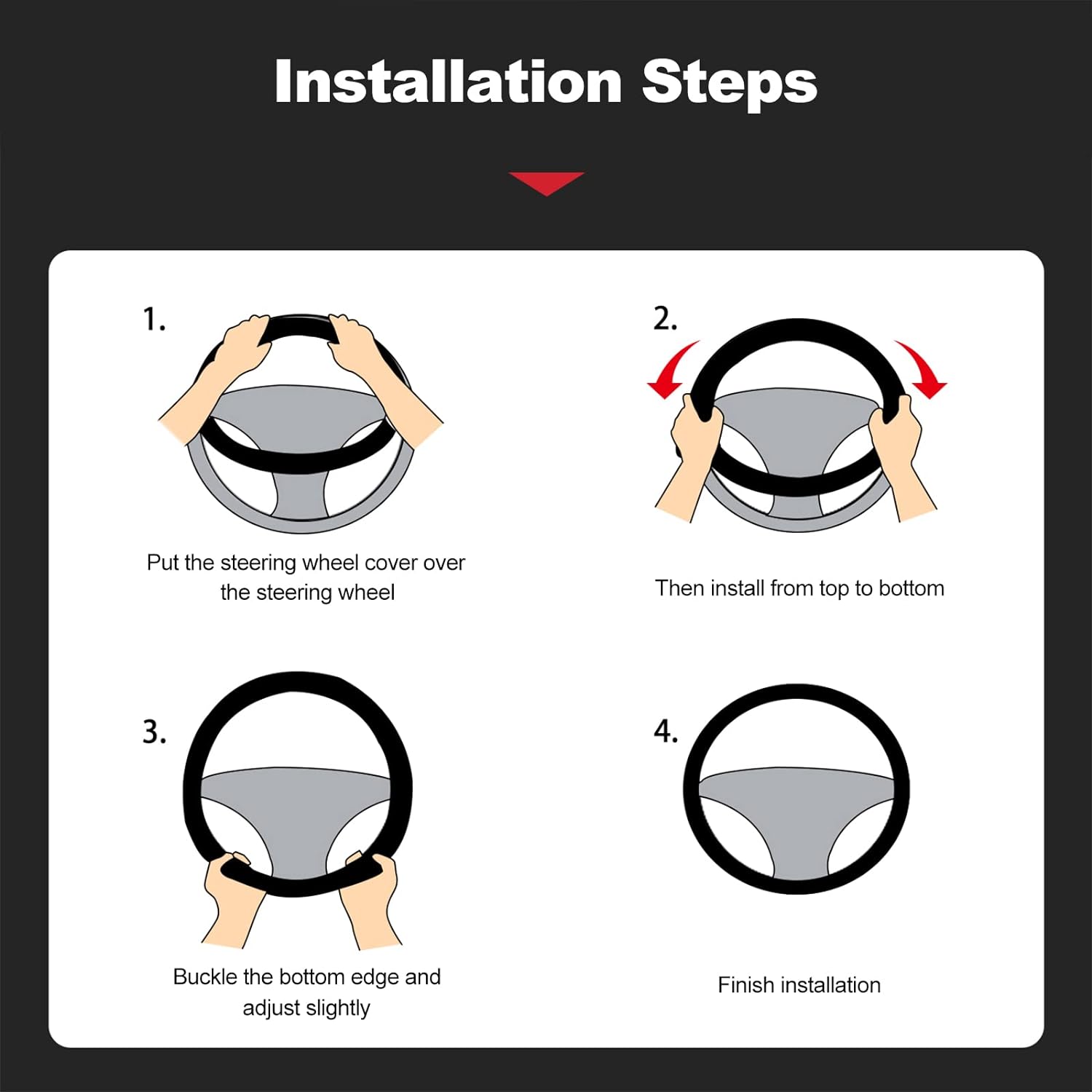 Installation Steps

1.

Put the steering wheel cover over the steering wheel

2.

Then install from top to bottom

3.

Buckle the bottom edge and adjust slightly

4.

Finish installation