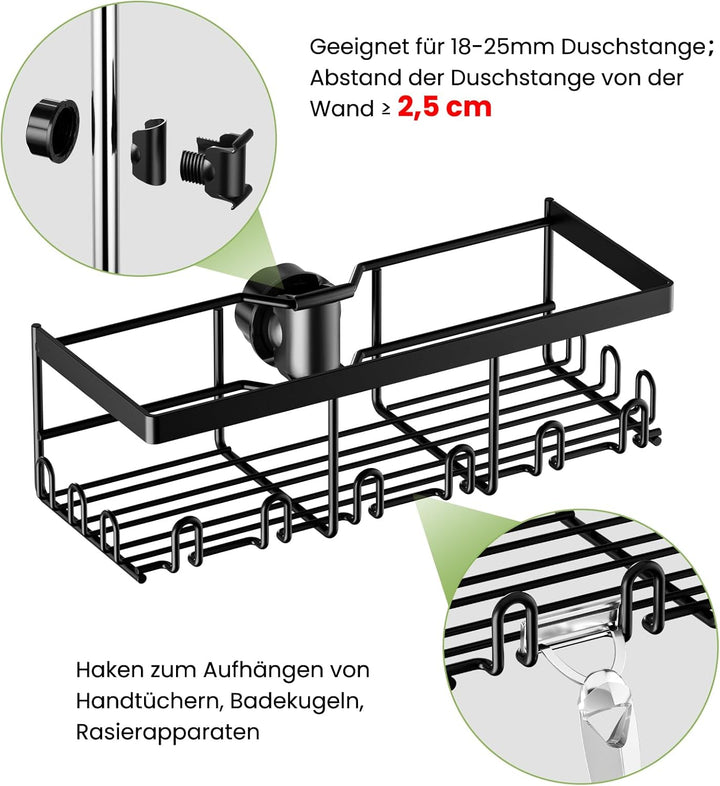 Geeignet für 18-25mm Duschstange; Abstand der Duschstange von der Wand ≥ 2,5 cm

Haken zum Aufhängen von Handtüchern, Badekugeln, Rasierapparaten