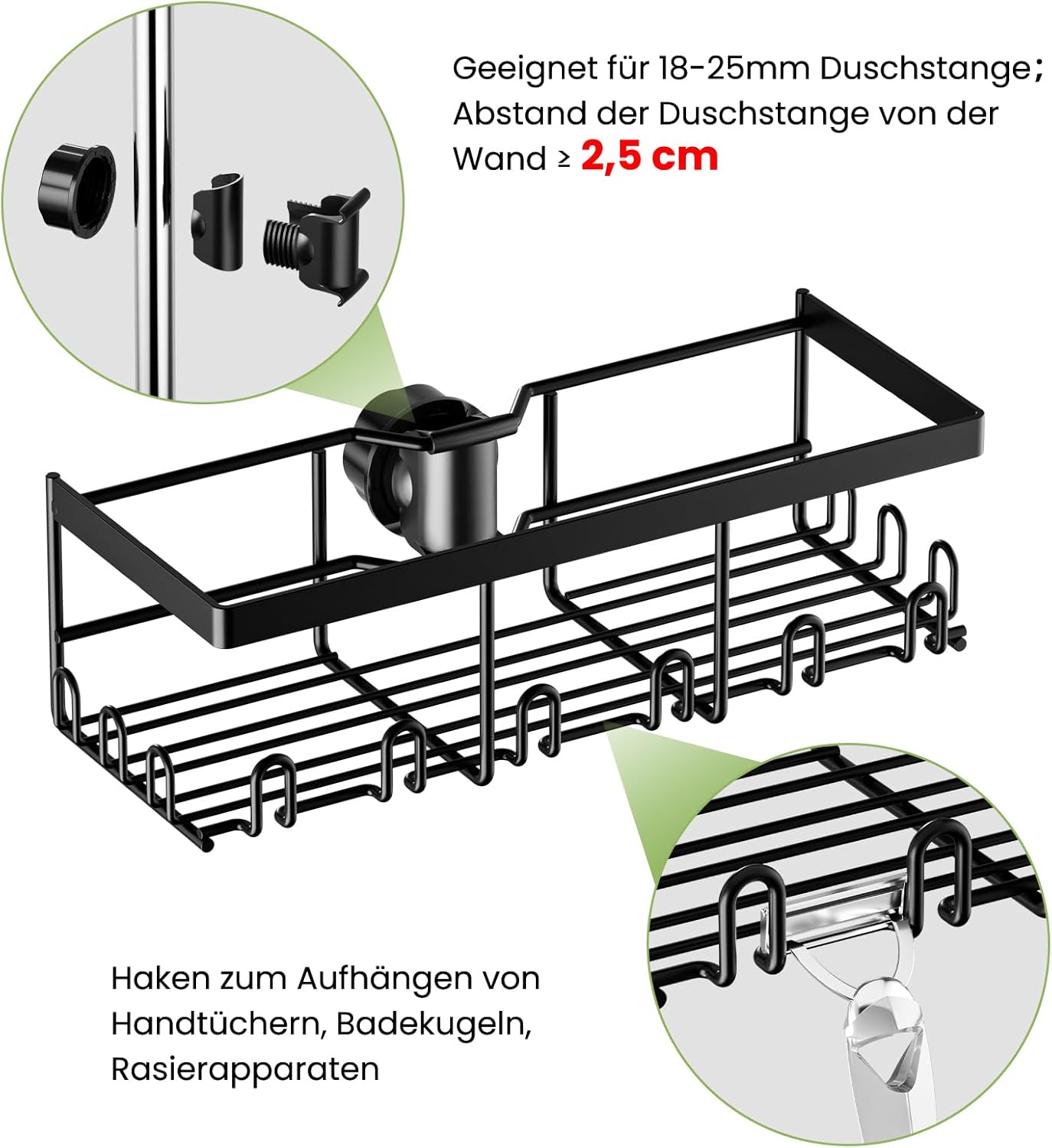 Geeignet für 18-25mm Duschstange; Abstand der Duschstange von der Wand ≥ 2,5 cm

Haken zum Aufhängen von Handtüchern, Badekugeln, Rasierapparaten