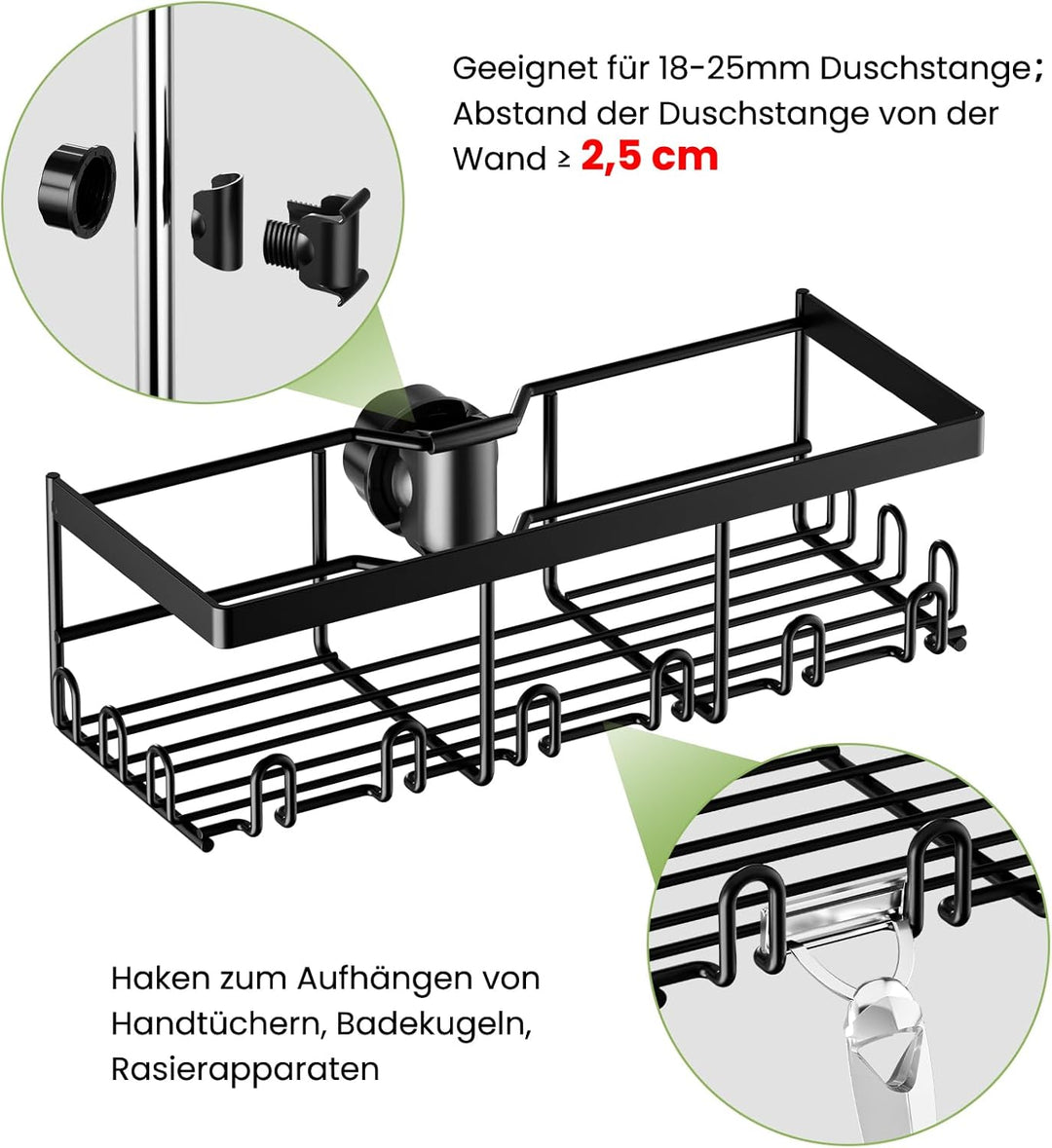 Geeignet für 18-25mm Duschstange; Abstand der Duschstange von der Wand ≥ 2,5 cm

Haken zum Aufhängen von Handtüchern, Badekugeln, Rasierapparaten