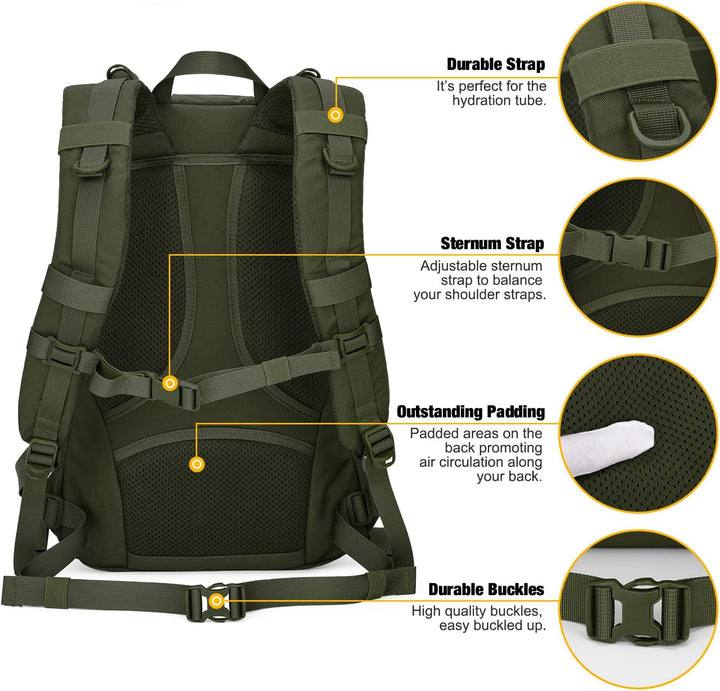 Durable Strap
It's perfect for the hydration tube.

Sternum Strap
Adjustable sternum strap to balance your shoulder straps.

Outstanding Padding
Padded areas on the back promoting air circulation along your back.

Durable Buckles
High quality buckles, easy buckled up.