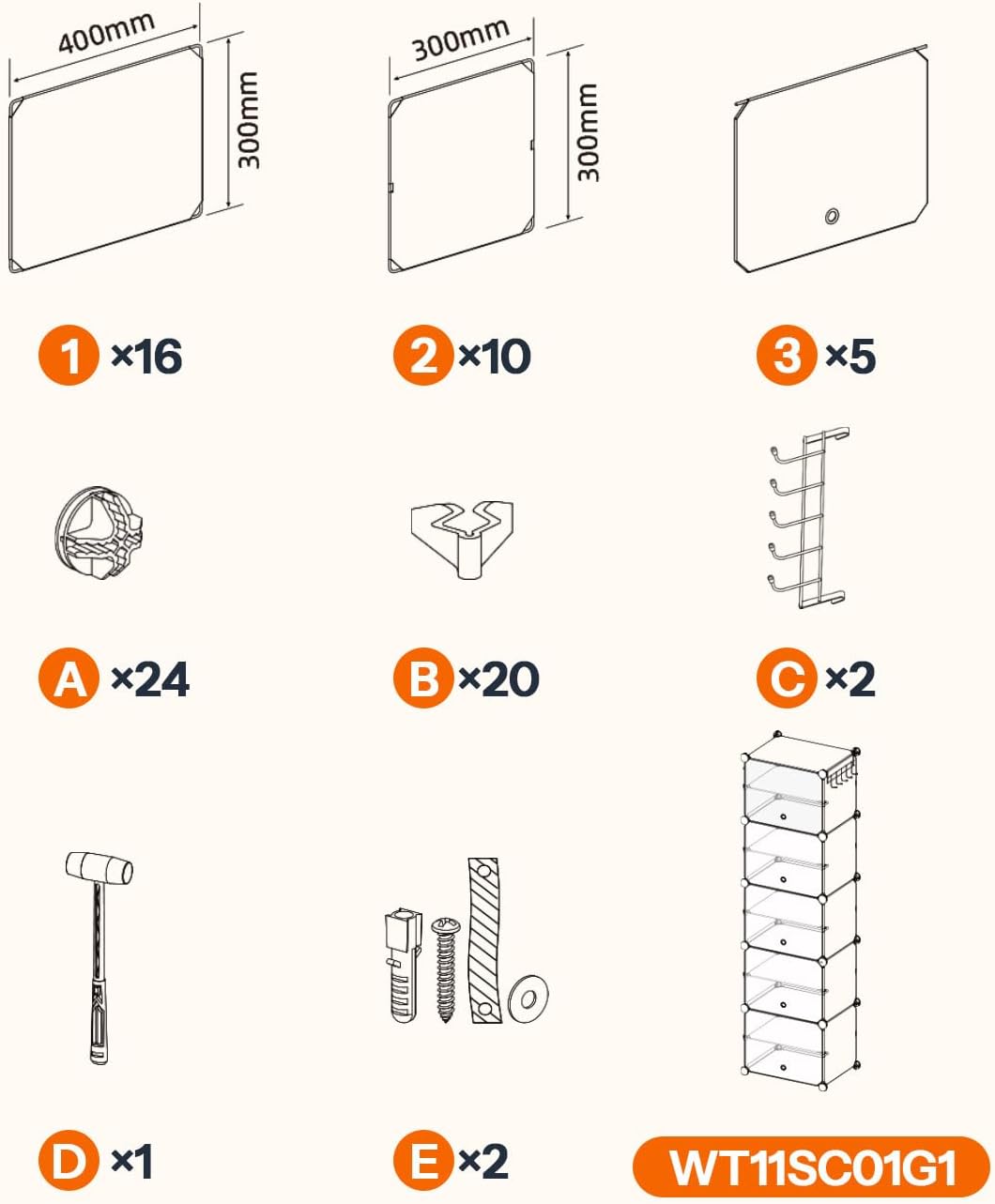 400mm
300mm

300mm
300mm

1 ×16

2 ×10

3 ×5

A ×24

B ×20

C ×2

D ×1

E ×2

WT11SC01G1