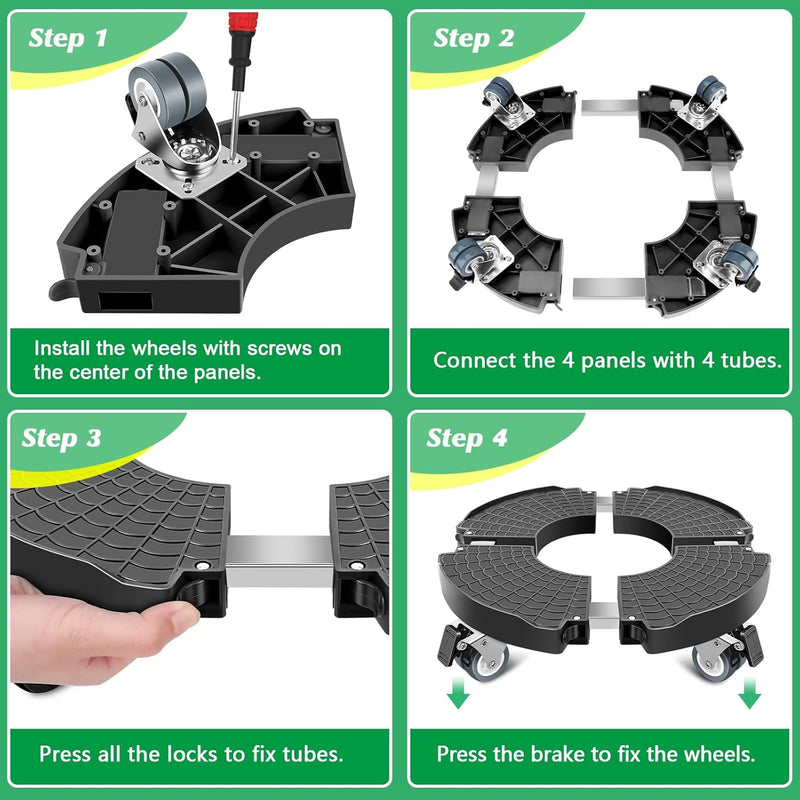 Step 1

Install the wheels with screws on the center of the panels.

Step 2

Connect the 4 panels with 4 tubes.

Step 3

Press all the locks to fix tubes.

Step 4

Press the brake to fix the wheels.