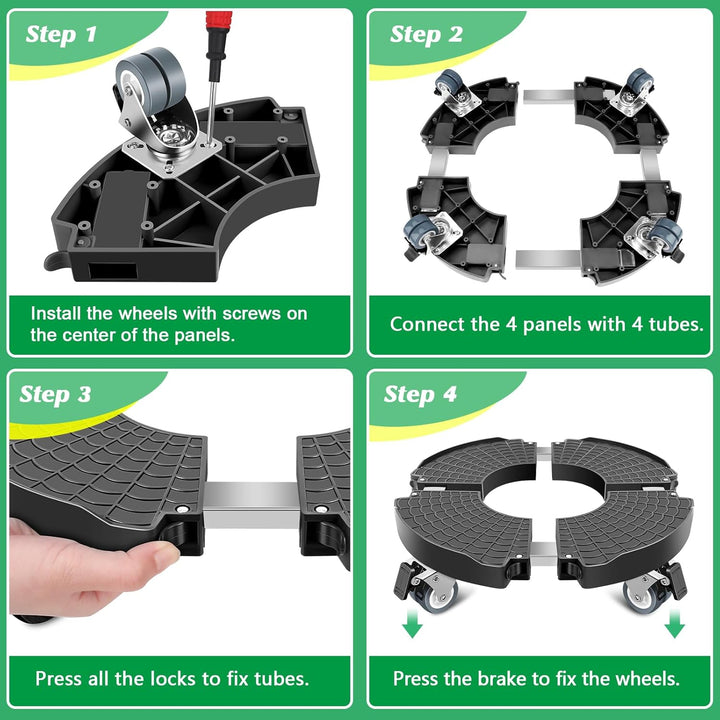 Step 1

Install the wheels with screws on the center of the panels.

Step 2

Connect the 4 panels with 4 tubes.

Step 3

Press all the locks to fix tubes.

Step 4

Press the brake to fix the wheels.