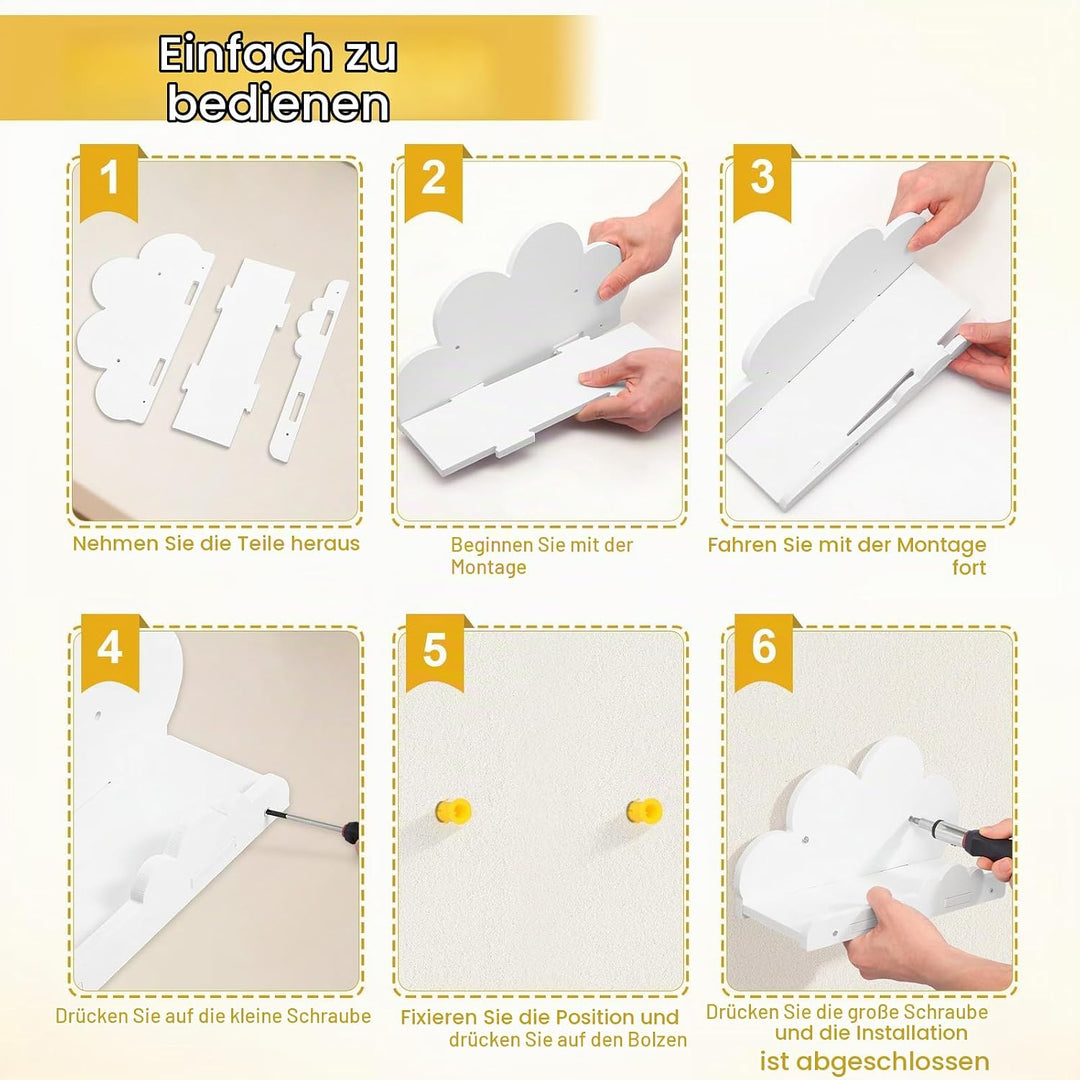 Einfach zu bedienen

1

Nehmen Sie die Teile heraus

2

Beginnen Sie mit der Montage

3

Fahren Sie mit der Montage fort

4

Drücken Sie auf die kleine Schraube

5

Fixieren Sie die Position und drücken Sie auf den Bolzen

6

Drücken Sie die große Schraube und die Installation ist abgeschlossen