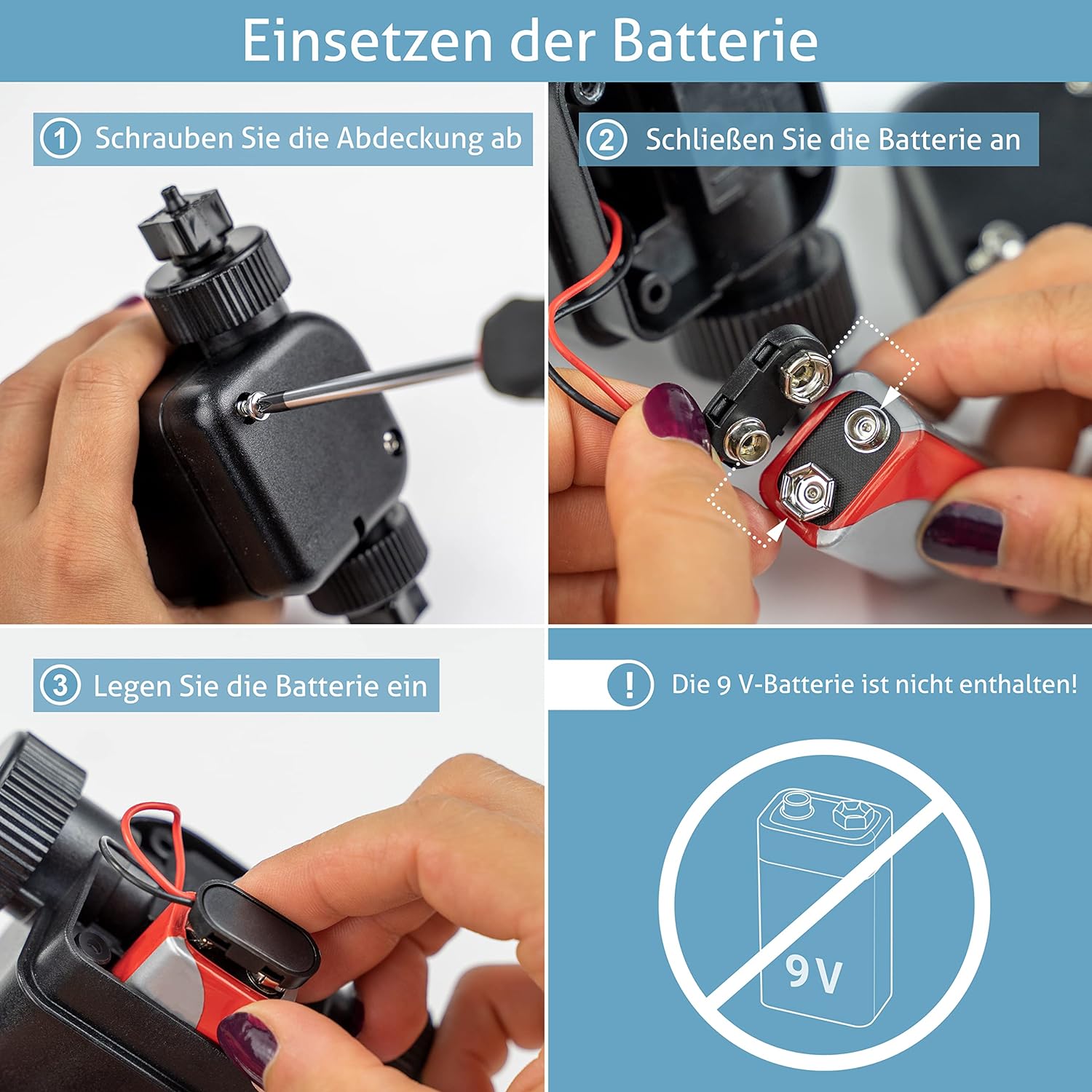 Einsetzen der Batterie

1 Schrauben Sie die Abdeckung ab

2 Schließen Sie die Batterie an

3 Legen Sie die Batterie ein

! Die 9 V-Batterie ist nicht enthalten!

9V