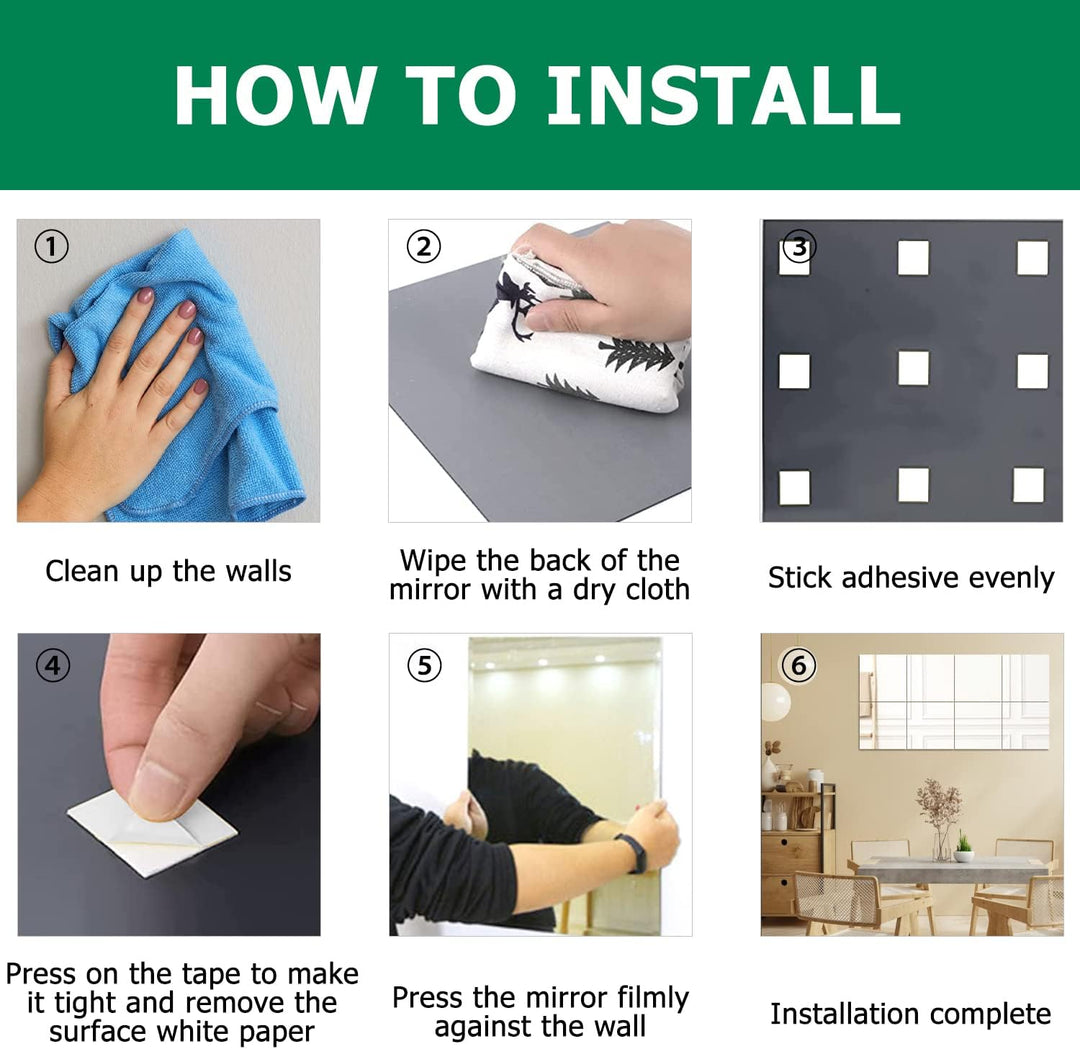 HOW TO INSTALL

①

Clean up the walls

②

Wipe the back of the mirror with a dry cloth

③

Stick adhesive evenly

④

Press on the tape to make it tight and remove the surface white paper

⑤

Press the mirror filmly against the wall

⑥

Installation complete