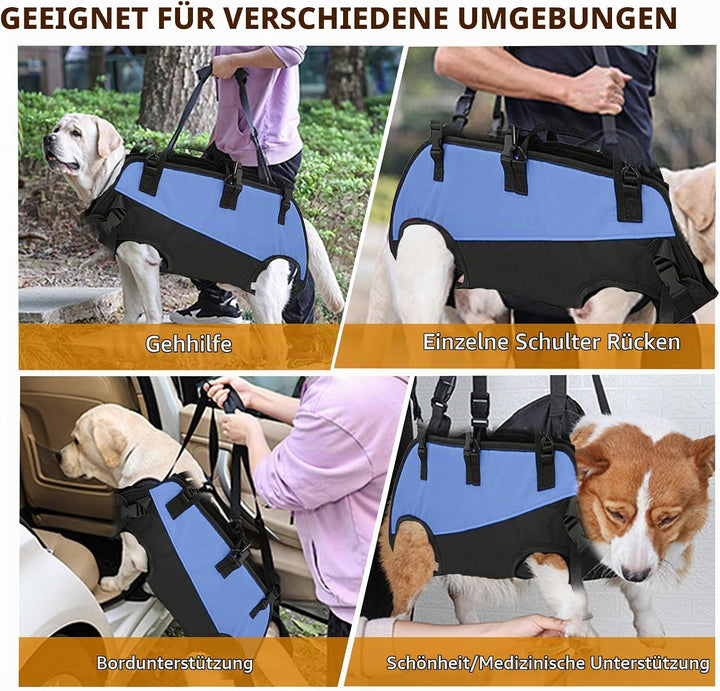 GEEIGNET FÜR VERSCHIEDENE UMGEBUNGEN

Gehhilfe

Einzelne Schulter Rücken

Bordunterstützung

Schönheit/Medizinische Unterstützung