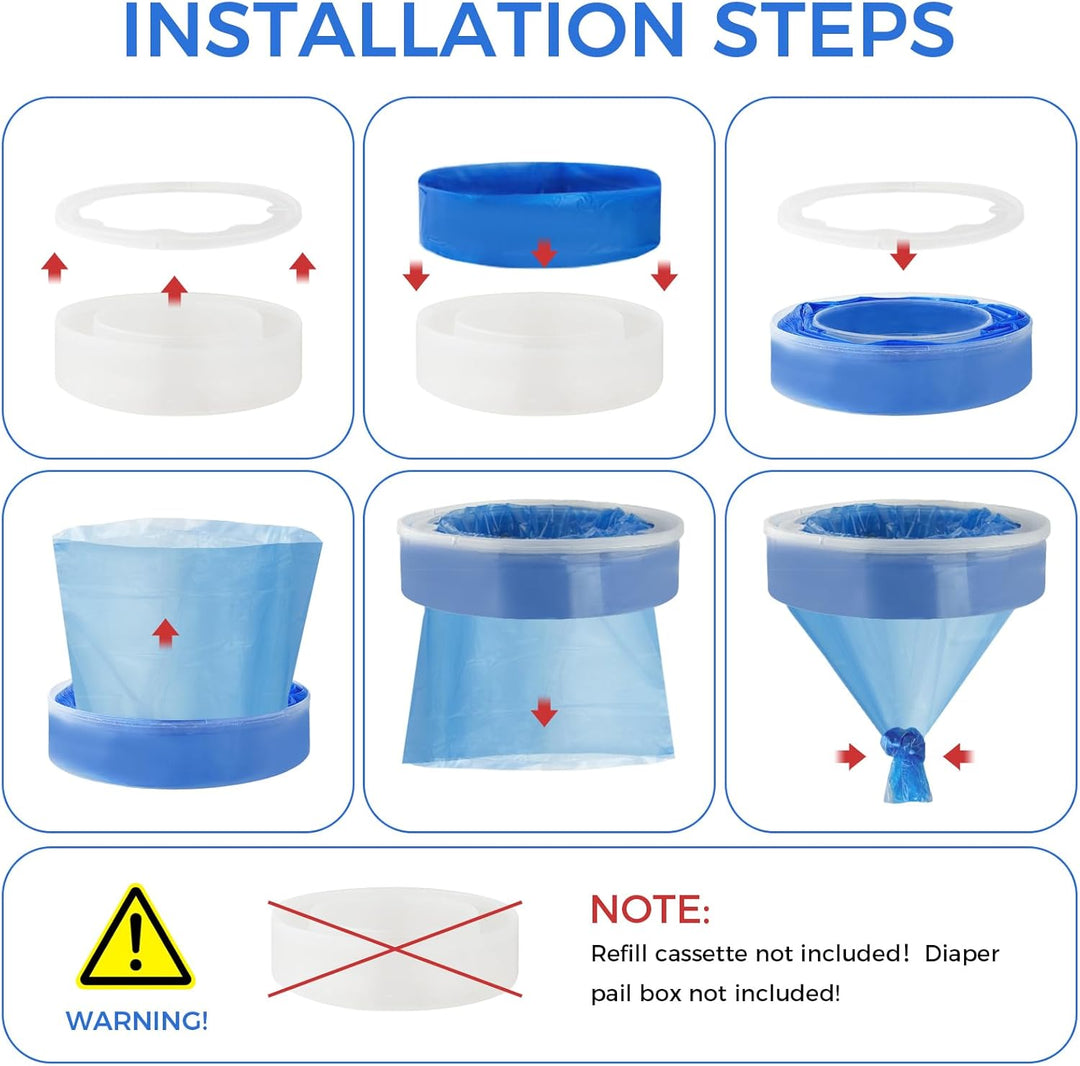 INSTALLATION STEPS

WARNING!

NOTE:
Refill cassette not included! Diaper pail box not included!