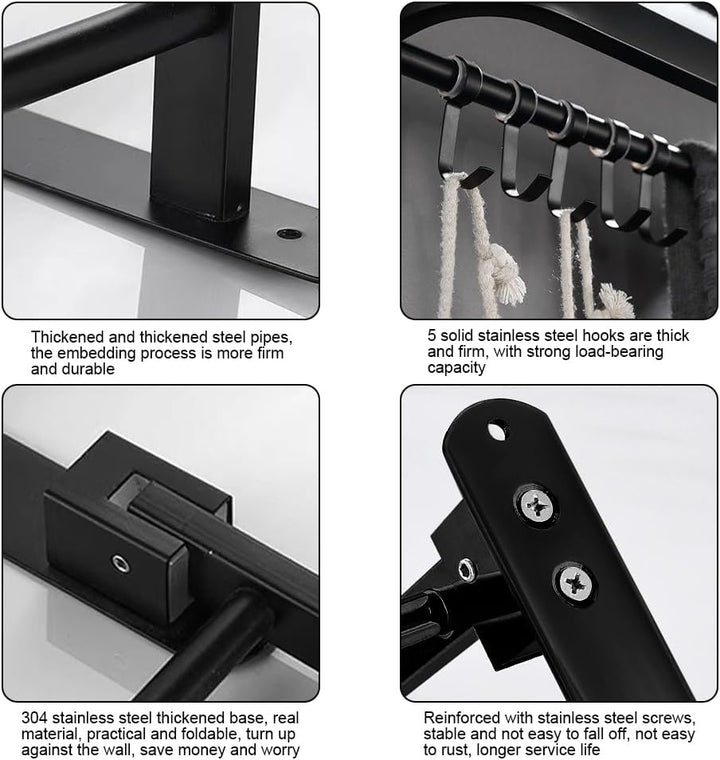 Thickened and thickened steel pipes, the embedding process is more firm and durable

5 solid stainless steel hooks are thick and firm, with strong load-bearing capacity

304 stainless steel thickened base, real material, practical and foldable, turn up against the wall, save money and worry

Reinforced with stainless steel screws, stable and not easy to fall off, not easy to rust, longer service life