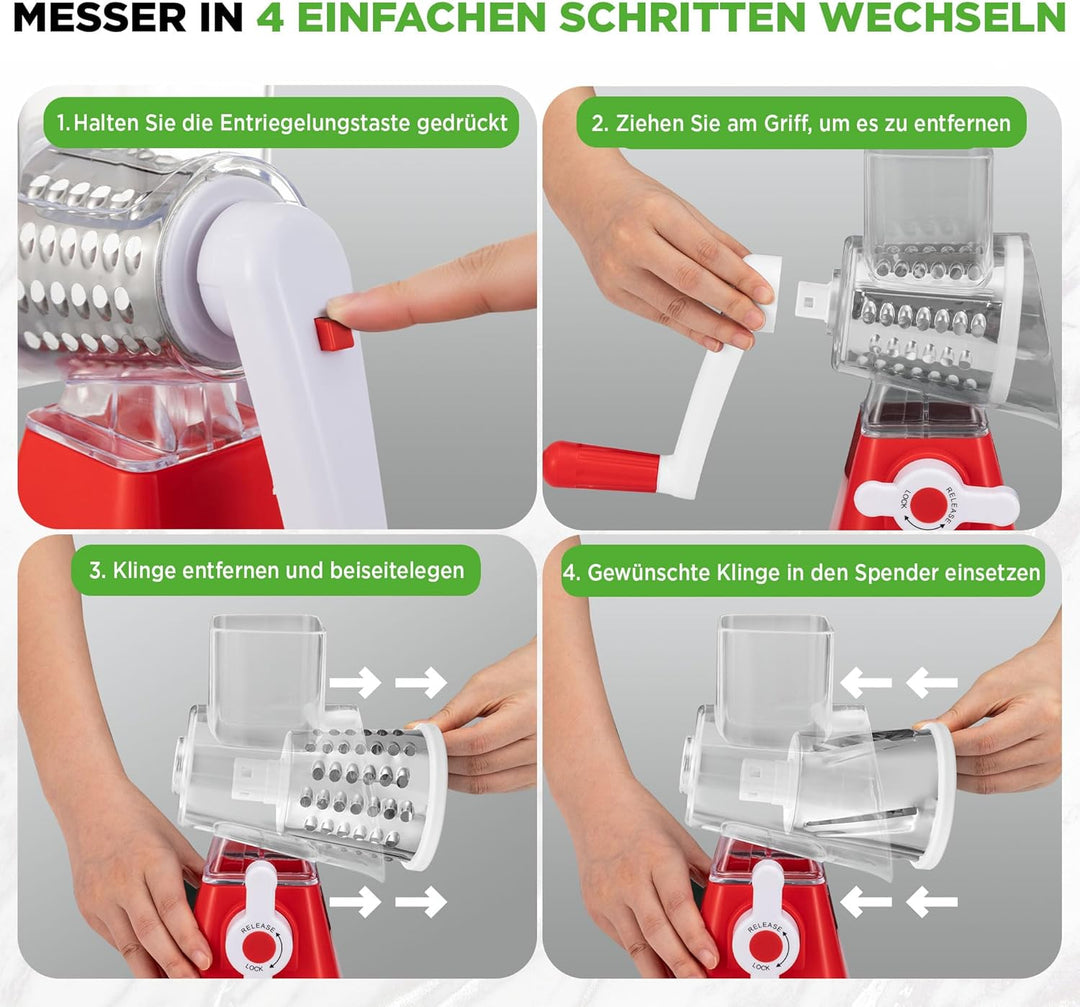 MESSER IN 4 EINFACHEN SCHRITTEN WECHSELN

1. Halten Sie die Entriegelungstaste gedrückt

2. Ziehen Sie am Griff, um es zu entfernen

LOCK RELEASE

3. Klinge entfernen und beiseitelegen

RELEASE LOCK

4. Gewünschte Klinge in den Spender einsetzen

RELEASE LOCK