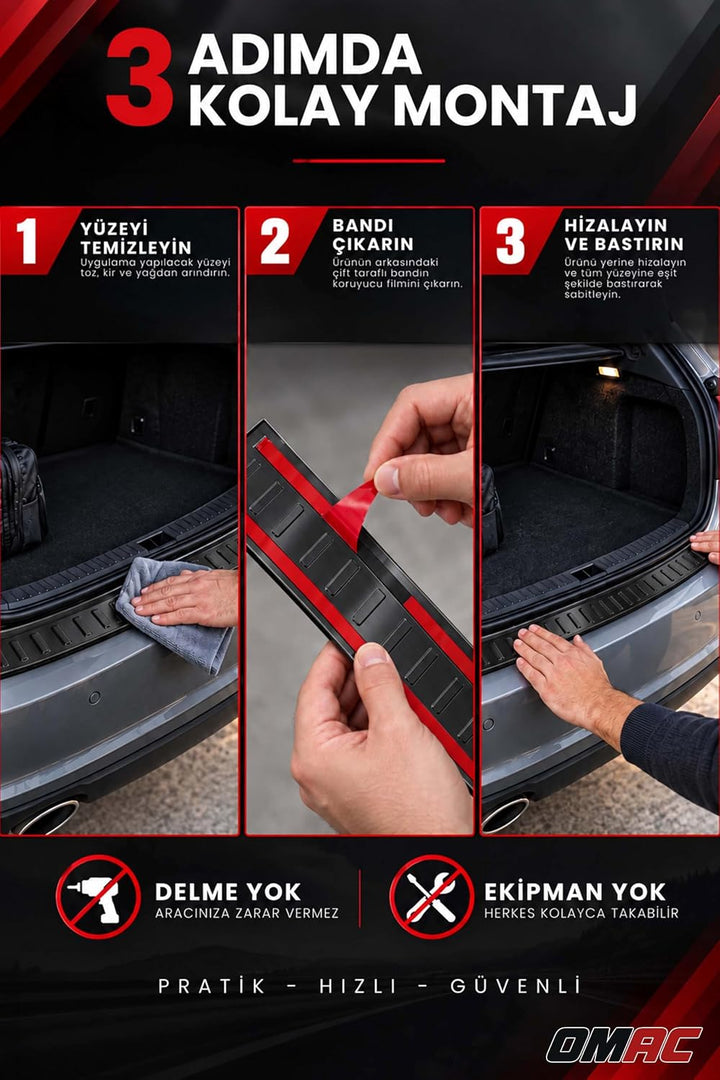 3 ADIMDA KOLAY MONTAJ

1 YÜZEYİ TEMİZLEYİN
Uygulama yapılacak yüzeyi toz, kir ve yağdan arındırın.

2 BANDI ÇIKARIN
Ürünün arkasındaki çift taraflı bandın koruyucu filmini çıkarın.

3 HİZALAYIN VE BASTIRIN
Ürünü yerine hizalayın ve tüm yüzeyine eşit şekilde bastırarak sabitleyin.

DELME YOK
ARACINIZA ZARAR VERMEZ

EKİPMAN YOK
HERKES KOLAYCA TAKABİLİR

PRATİK - HIZLI - GÜVENLİ

OMAC