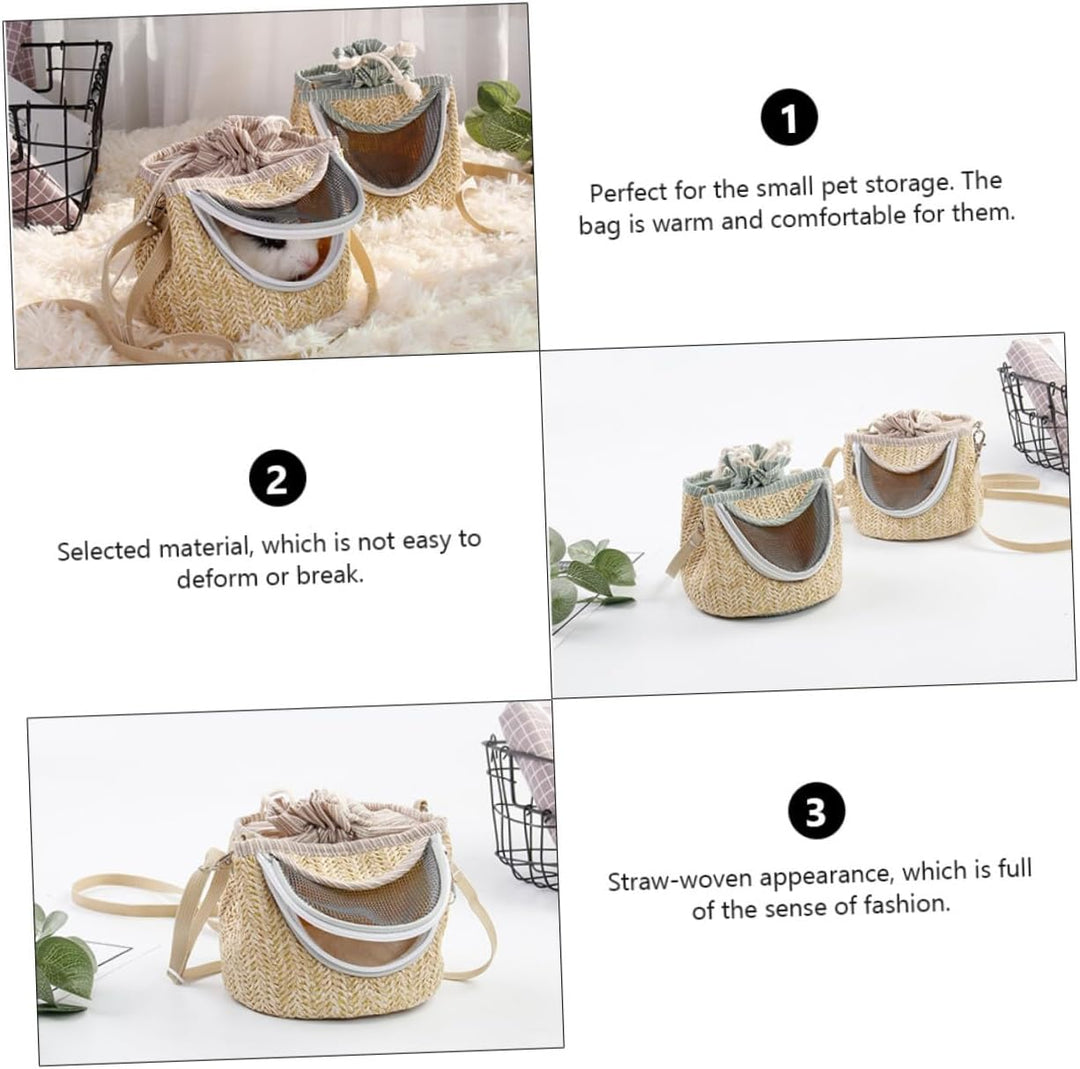 1

Perfect for the small pet storage. The bag is warm and comfortable for them.

2

Selected material, which is not easy to deform or break.

3

Straw-woven appearance, which is full of the sense of fashion.