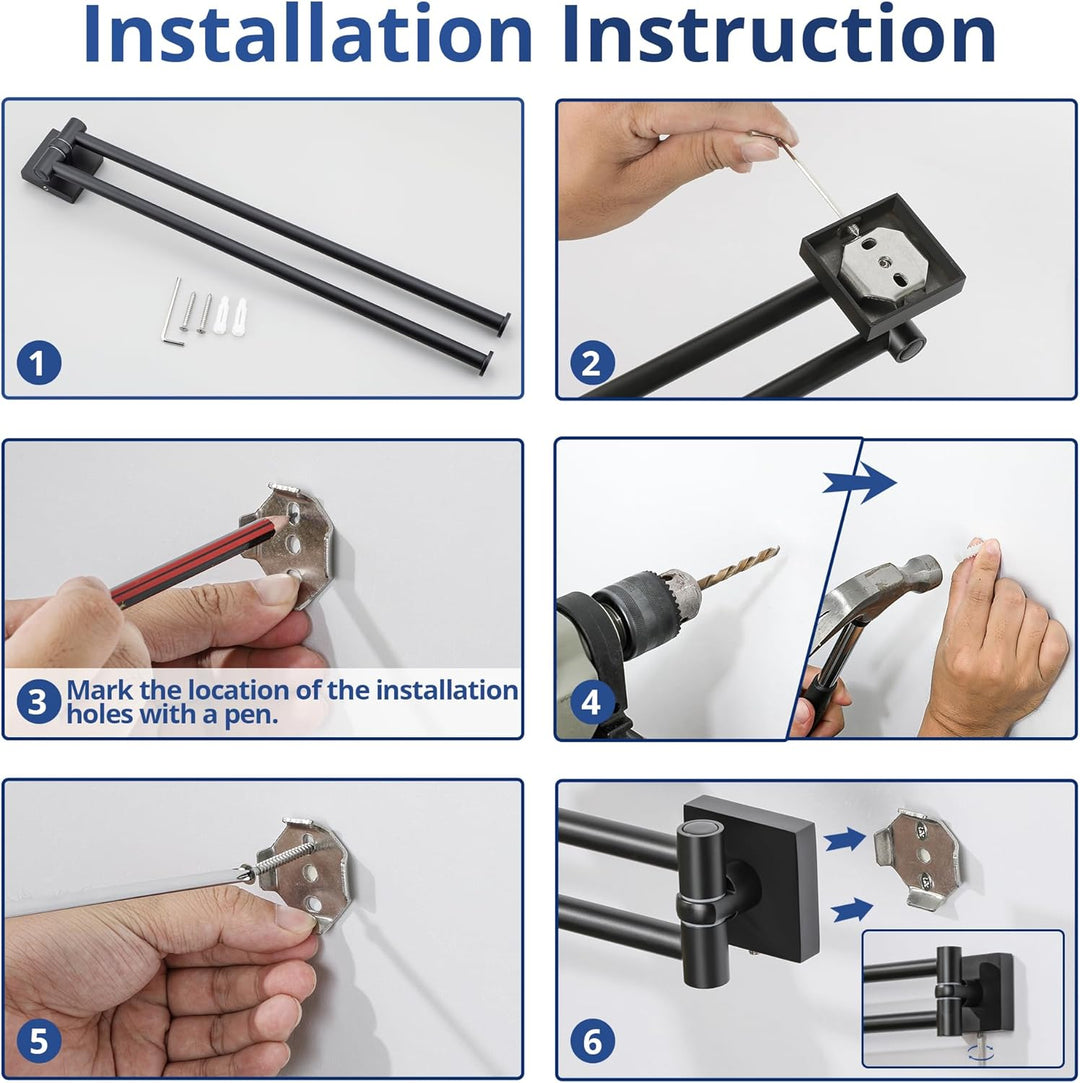 Installation Instruction

1

2

3 Mark the location of the installation holes with a pen.

4

5

6