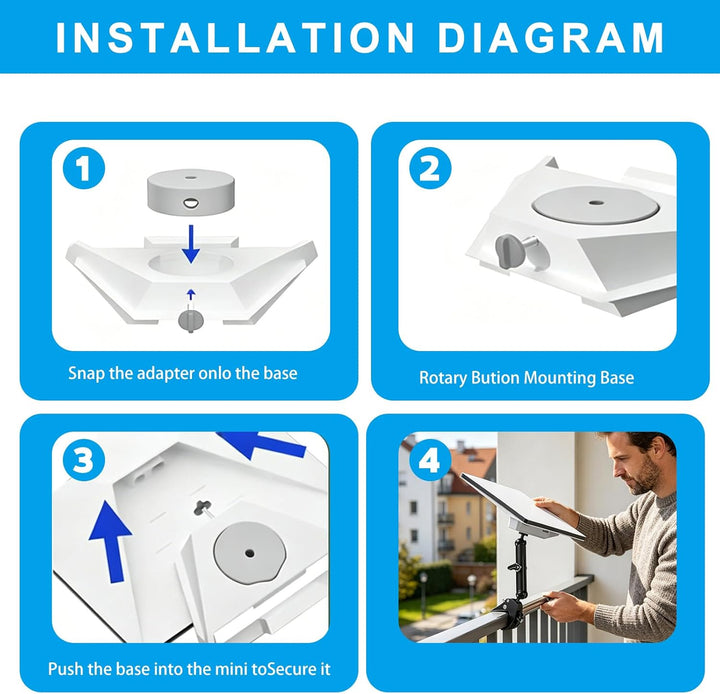 INSTALLATION DIAGRAM

1

Snap the adapter onlo the base

2

Rotary Bution Mounting Base

3

Push the base into the mini toSecure it

4