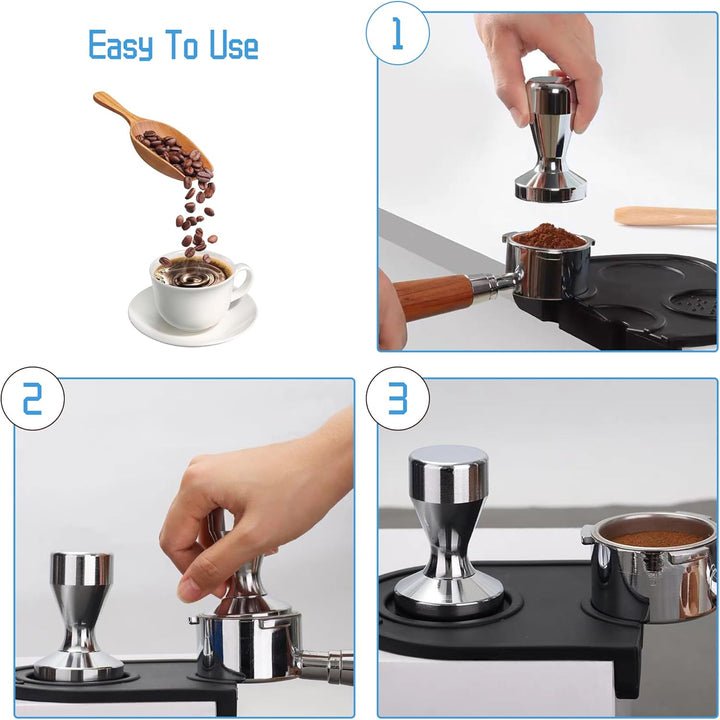 Easy To Use

1

2

3