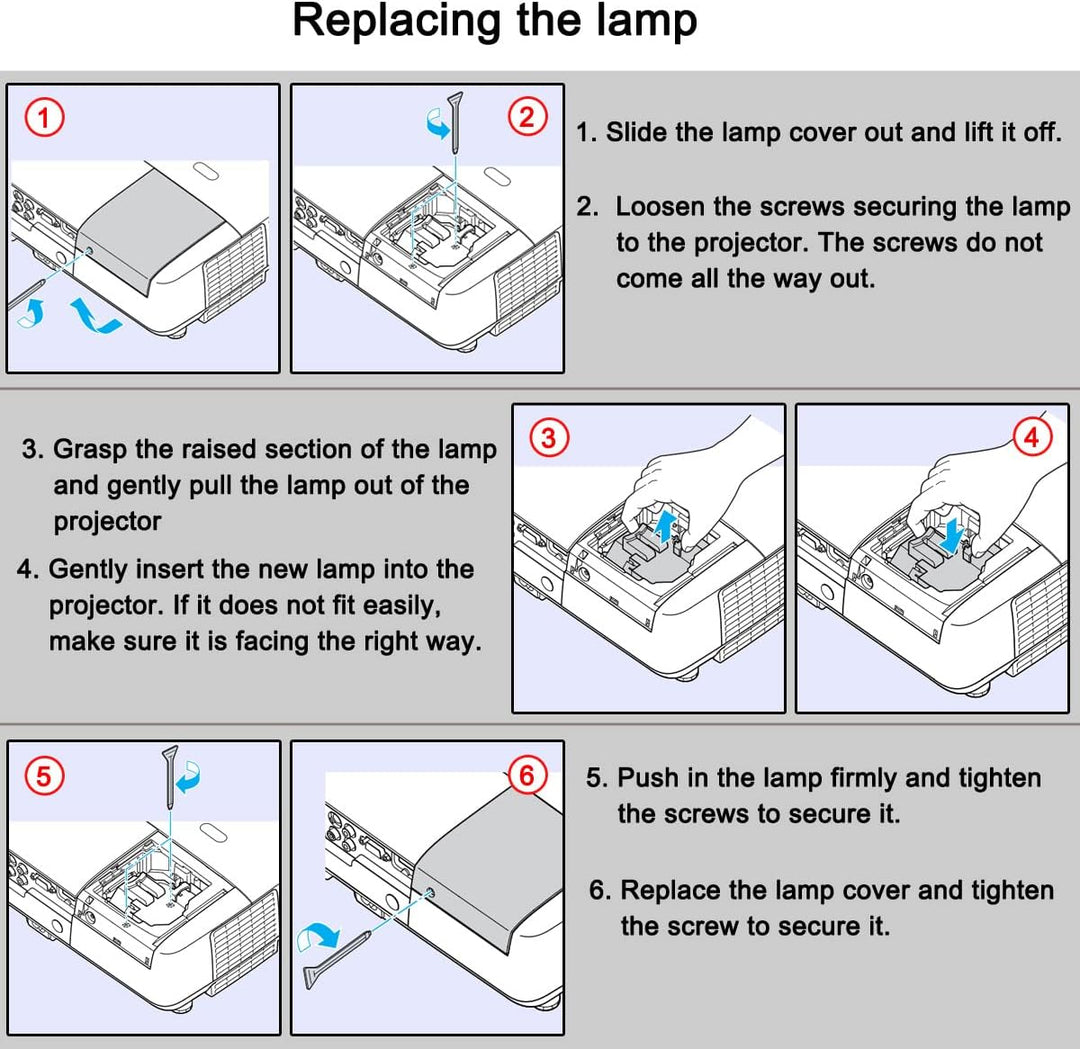 Replacing the lamp

1

2

1. Slide the lamp cover out and lift it off.

2. Loosen the screws securing the lamp to the projector. The screws do not come all the way out.

3. Grasp the raised section of the lamp and gently pull the lamp out of the projector

4. Gently insert the new lamp into the projector. If it does not fit easily, make sure it is facing the right way.

3

4

5

6

5. Push in the lamp firmly and tighten the screws to secure it.

6. Replace the lamp cover and tighten the screw to secure it.