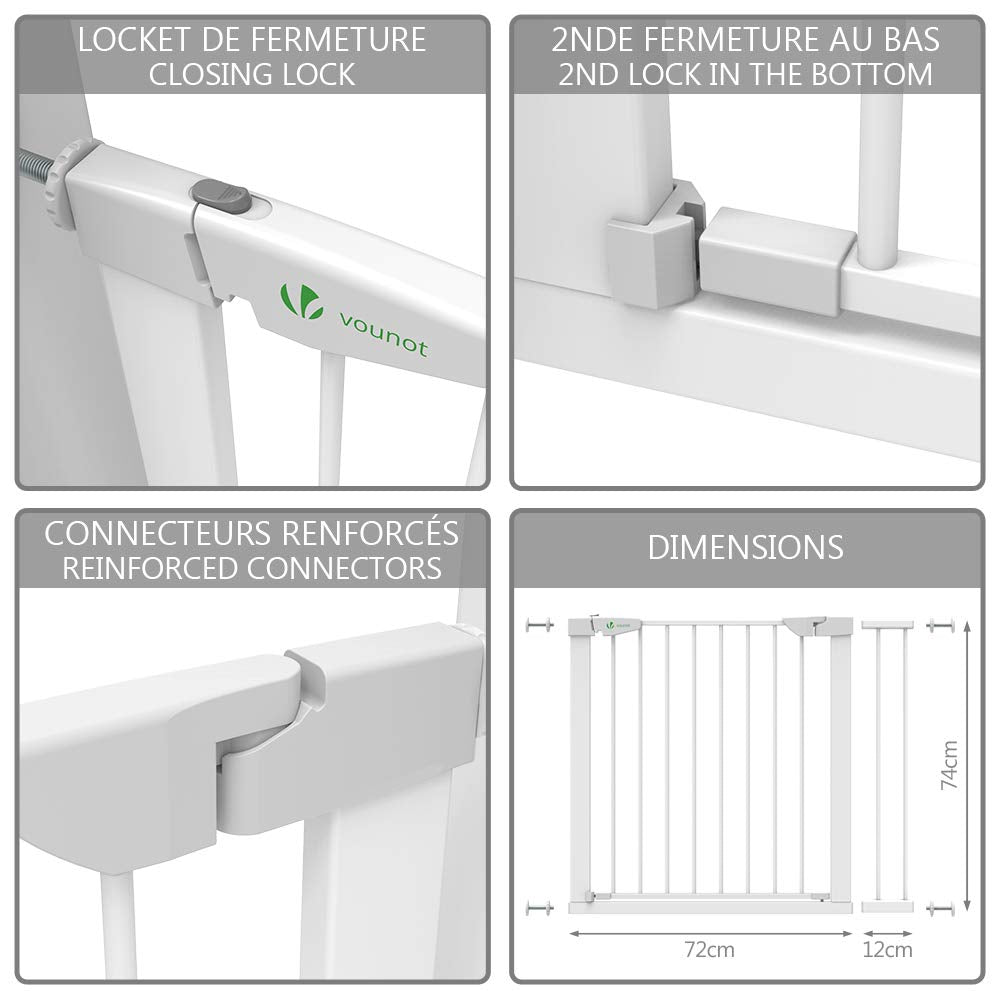 LOCKET DE FERMETURE
CLOSING LOCK

vounot

2NDE FERMETURE AU BAS
2ND LOCK IN THE BOTTOM

CONNECTEURS RENFORCÉS
REINFORCED CONNECTORS

DIMENSIONS

vounot

74cm

72cm

12cm