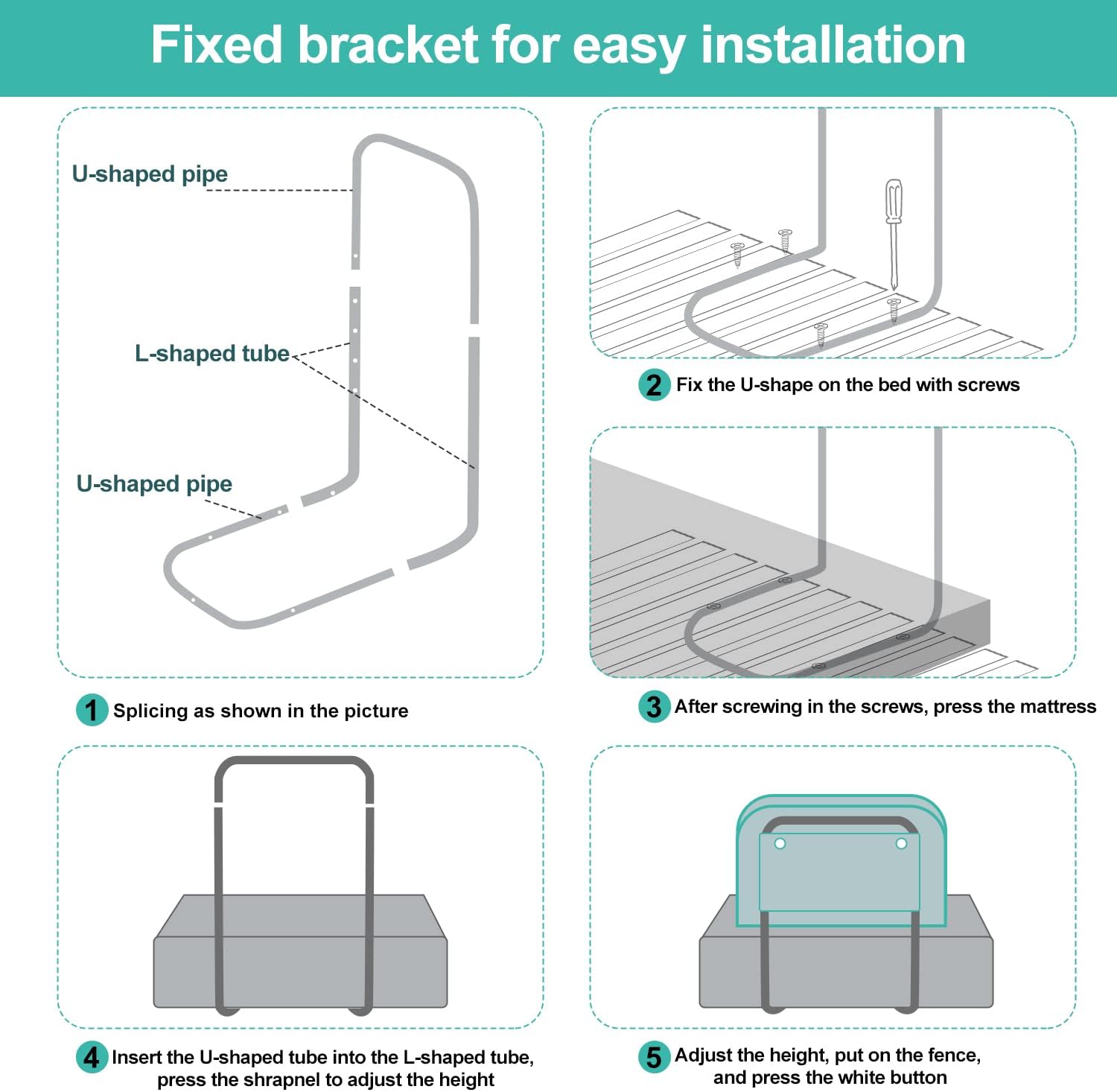 Fixed bracket for easy installation

U-shaped pipe

L-shaped tube

U-shaped pipe

1 Splicing as shown in the picture

2 Fix the U-shape on the bed with screws

3 After screwing in the screws, press the mattress

4 Insert the U-shaped tube into the L-shaped tube, press the shrapnel to adjust the height

5 Adjust the height, put on the fence, and press the white button